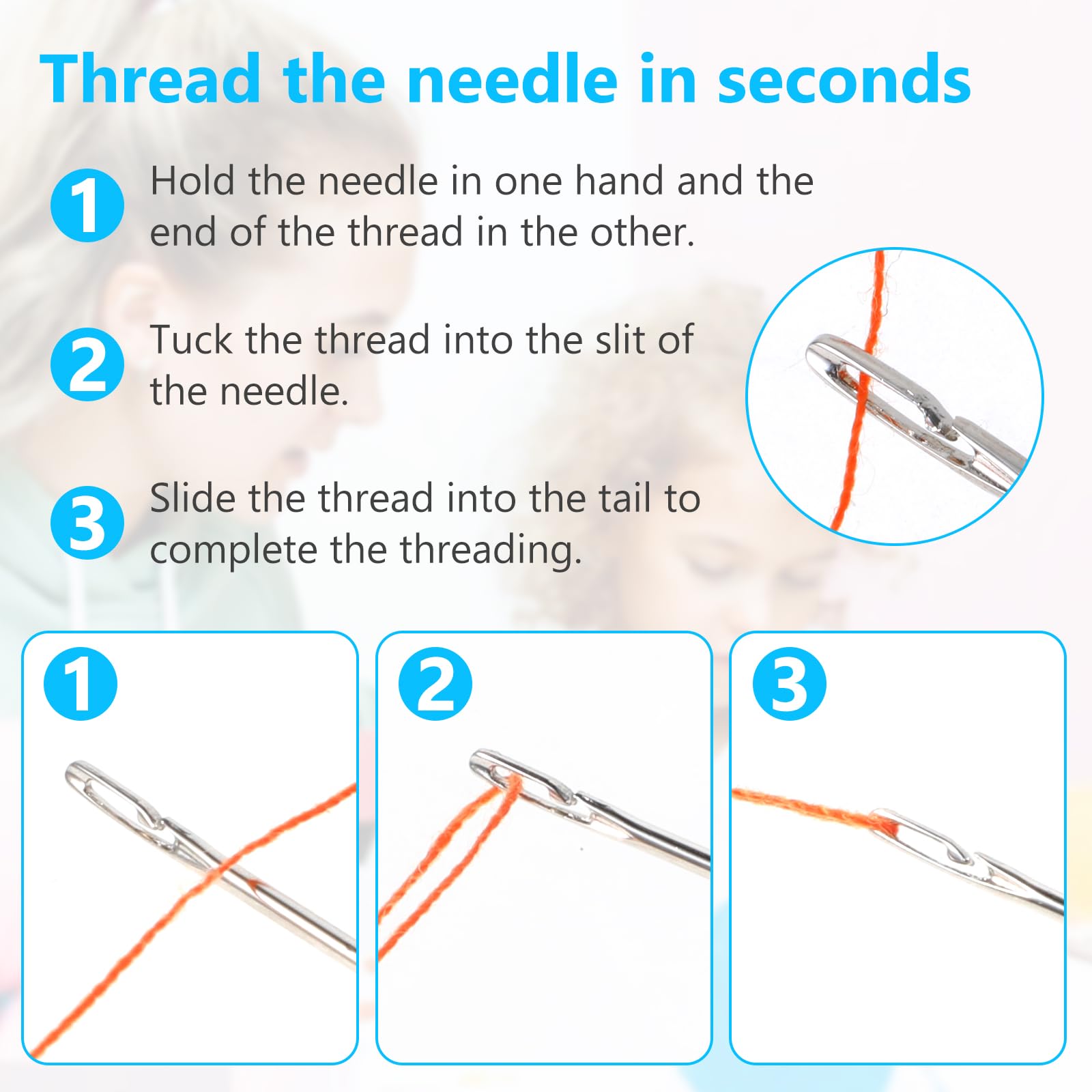 Thread the needle in seconds

1 Hold the needle in one hand and the end of the thread in the other.

2 Tuck the thread into the slit of the needle.

3 Slide the thread into the tail to complete the threading.

1

2

3