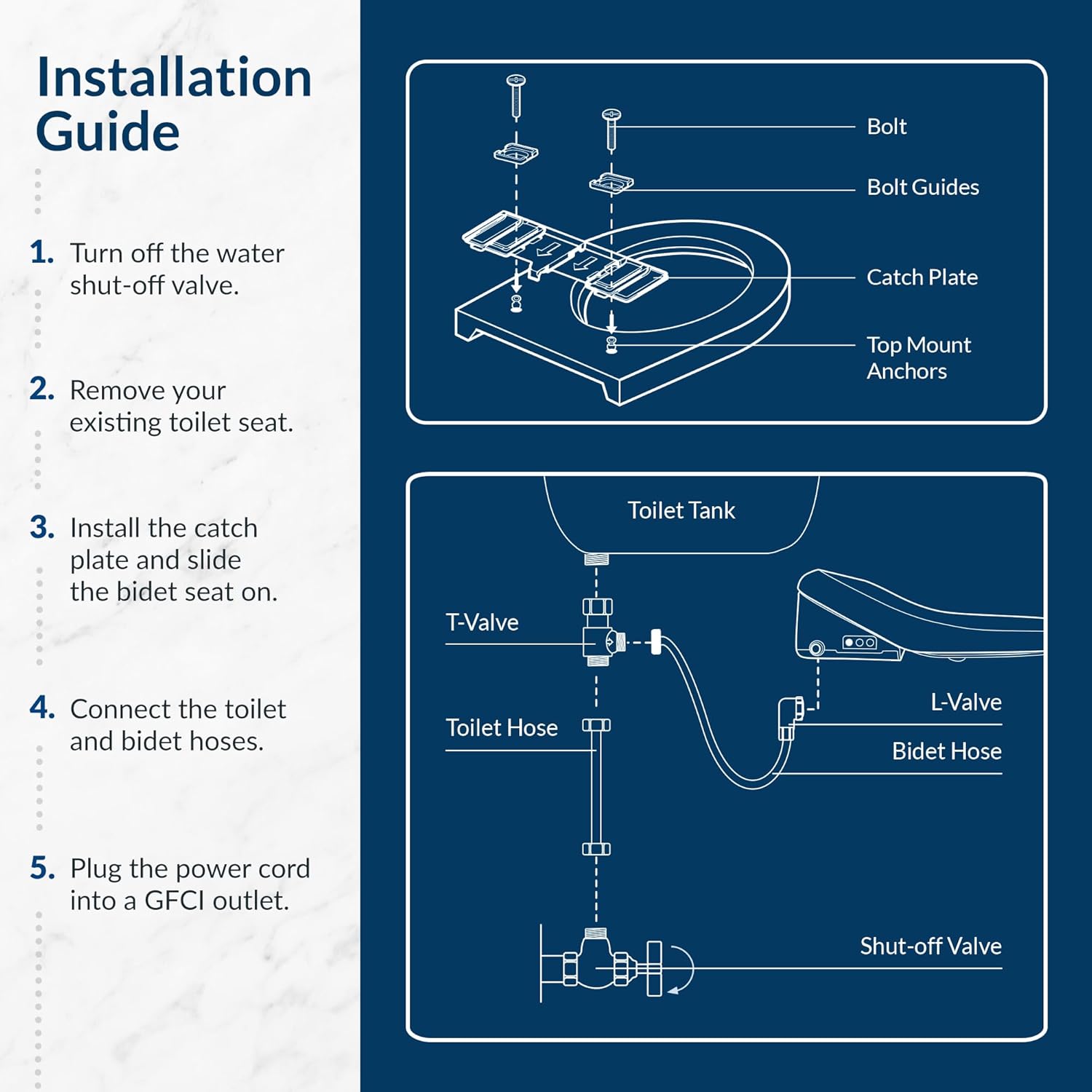 Installation Guide

1. Turn off the water shut-off valve.

2. Remove your existing toilet seat.

3. Install the catch plate and slide the bidet seat on.

4. Connect the toilet and bidet hoses.

5. Plug the power cord into a GFCI outlet.

Bolt

Bolt Guides

Catch Plate

Top Mount Anchors

Toilet Tank

T-Valve

Toilet Hose

L-Valve

Bidet Hose

Shut-off Valve