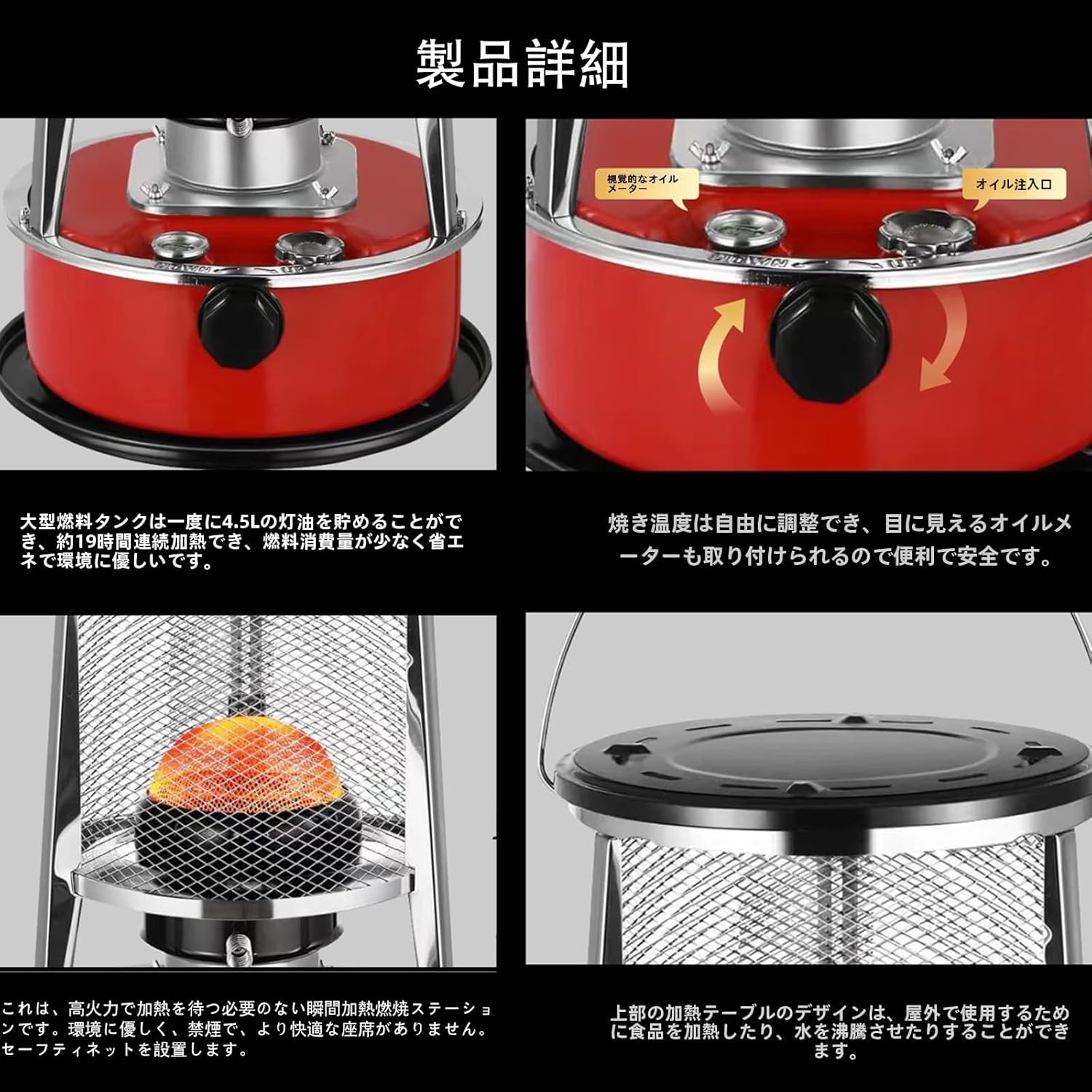 製品詳細

DOWN UP

視覚的なオイルメーター

オイル注入口

DOWN UP

大型燃料タンクは一度に4.5Lの灯油を貯めることができ、約19時間連続加熱でき、燃料消費量が少なく省エネで環境に優しいです。

焼き温度は自由に調整でき、目に見えるオイルメーターも取り付けられるので便利で安全です。

これは、高火力で加熱を待つ必要のない瞬間加熱燃焼ステーションです。環境に優しく、禁煙で、より快適な座席がありません。セーフティネットを設置します。

上部の加熱テーブルのデザインは、屋外で使用するために食品を加熱したり、水を沸騰させたりすることができます。