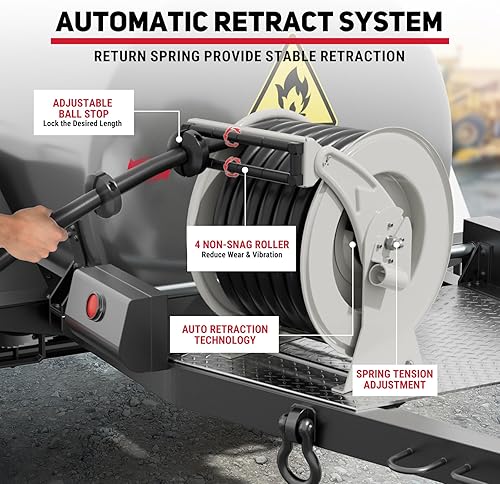 AUTOMATIC RETRACT SYSTEM

RETURN SPRING PROVIDE STABLE RETRACTION

ADJUSTABLE BALL STOP
Lock the Desired Length

4 NON-SNAG ROLLER
Reduce Wear & Vibration

AUTO RETRACTION TECHNOLOGY

SPRING TENSION ADJUSTMENT