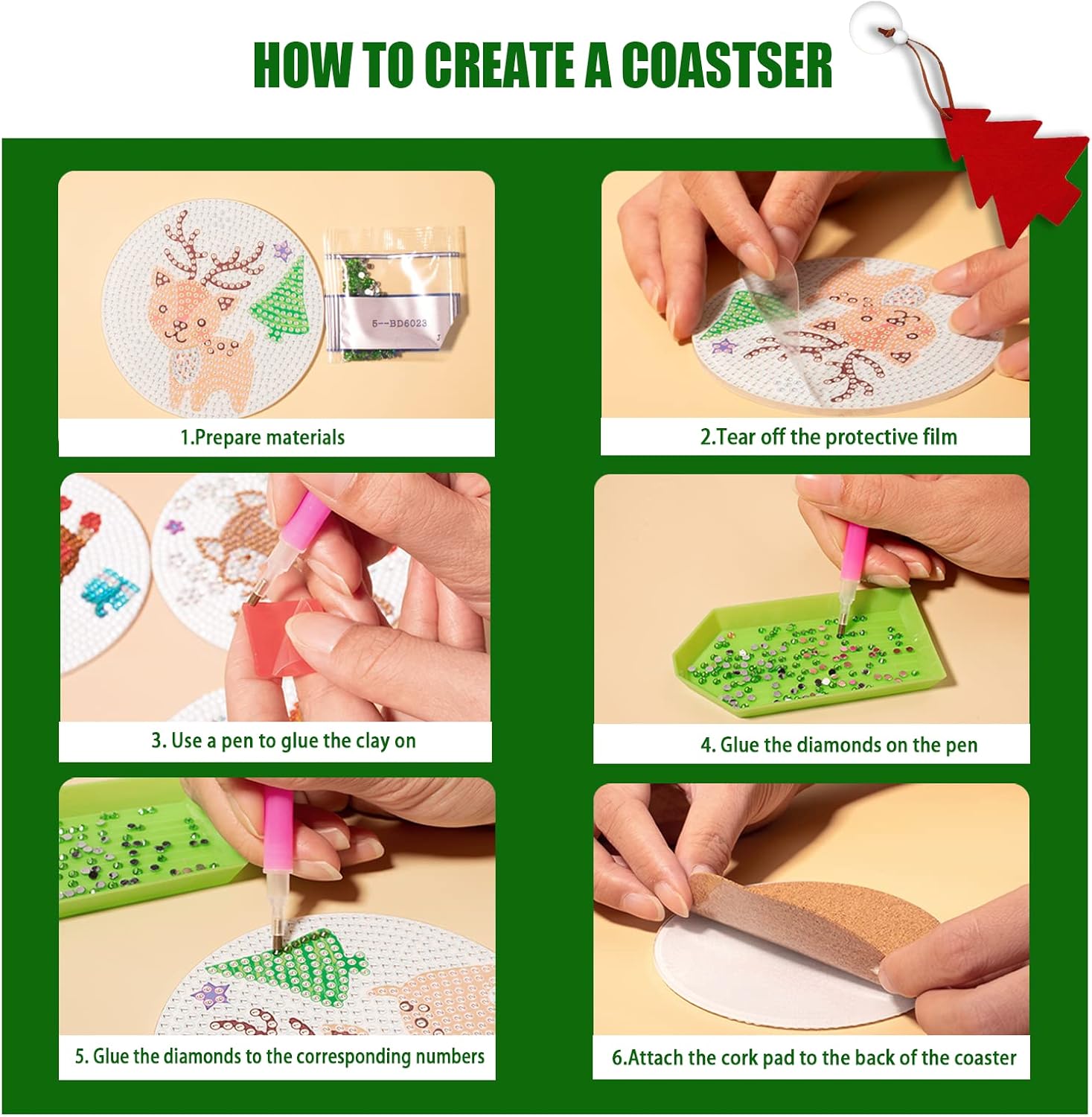 HOW TO CREATE A COASTSER

5--BD6023

1.Prepare materials

2.Tear off the protective film

3. Use a pen to glue the clay on

4. Glue the diamonds on the pen

5. Glue the diamonds to the corresponding numbers

6.Attach the cork pad to the back of the coaster