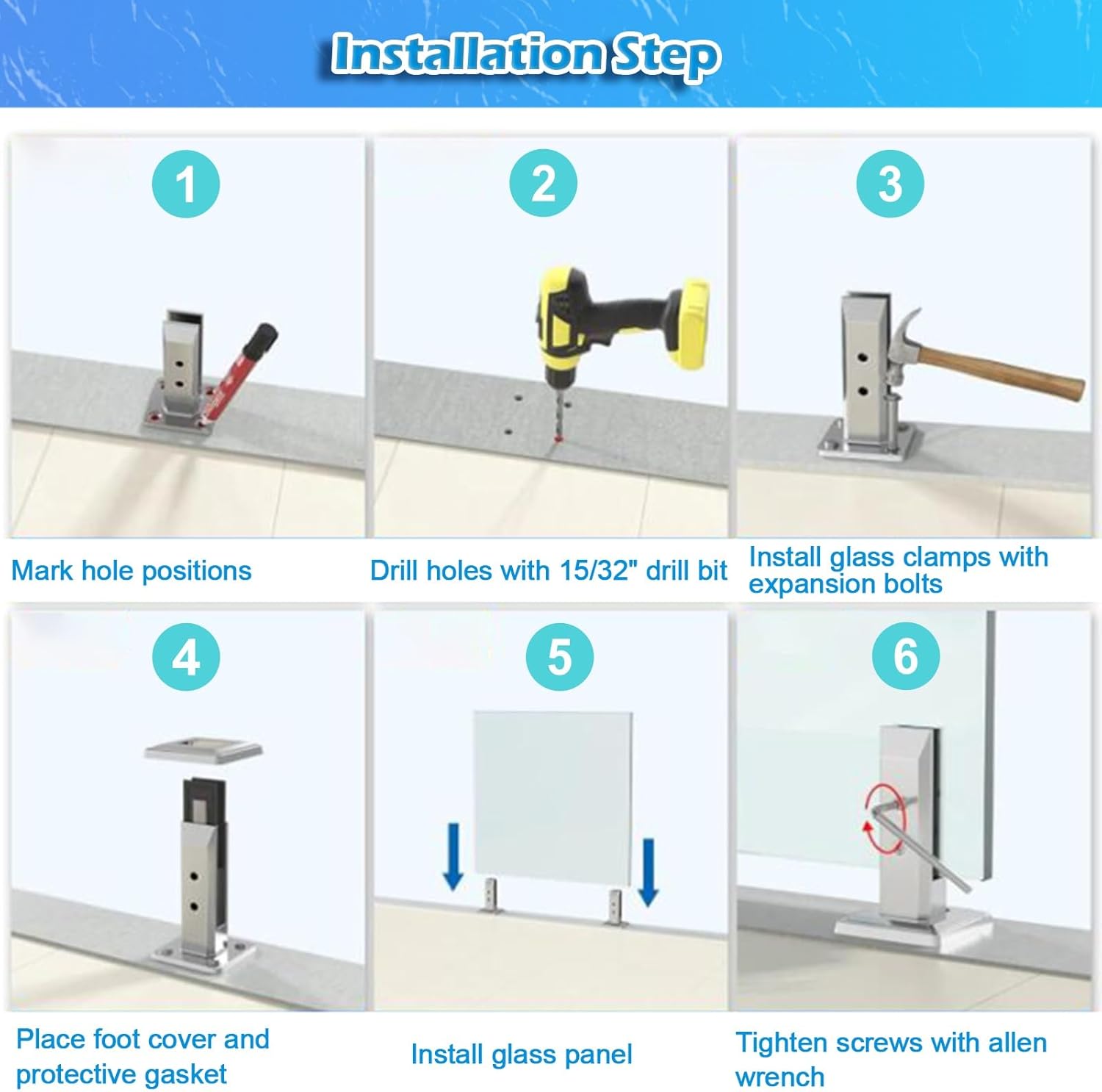 Installation Step

1

Mark hole positions

2

Drill holes with 15/32" drill bit

3

Install glass clamps with expansion bolts

4

Place foot cover and protective gasket

5

Install glass panel

6

Tighten screws with allen wrench