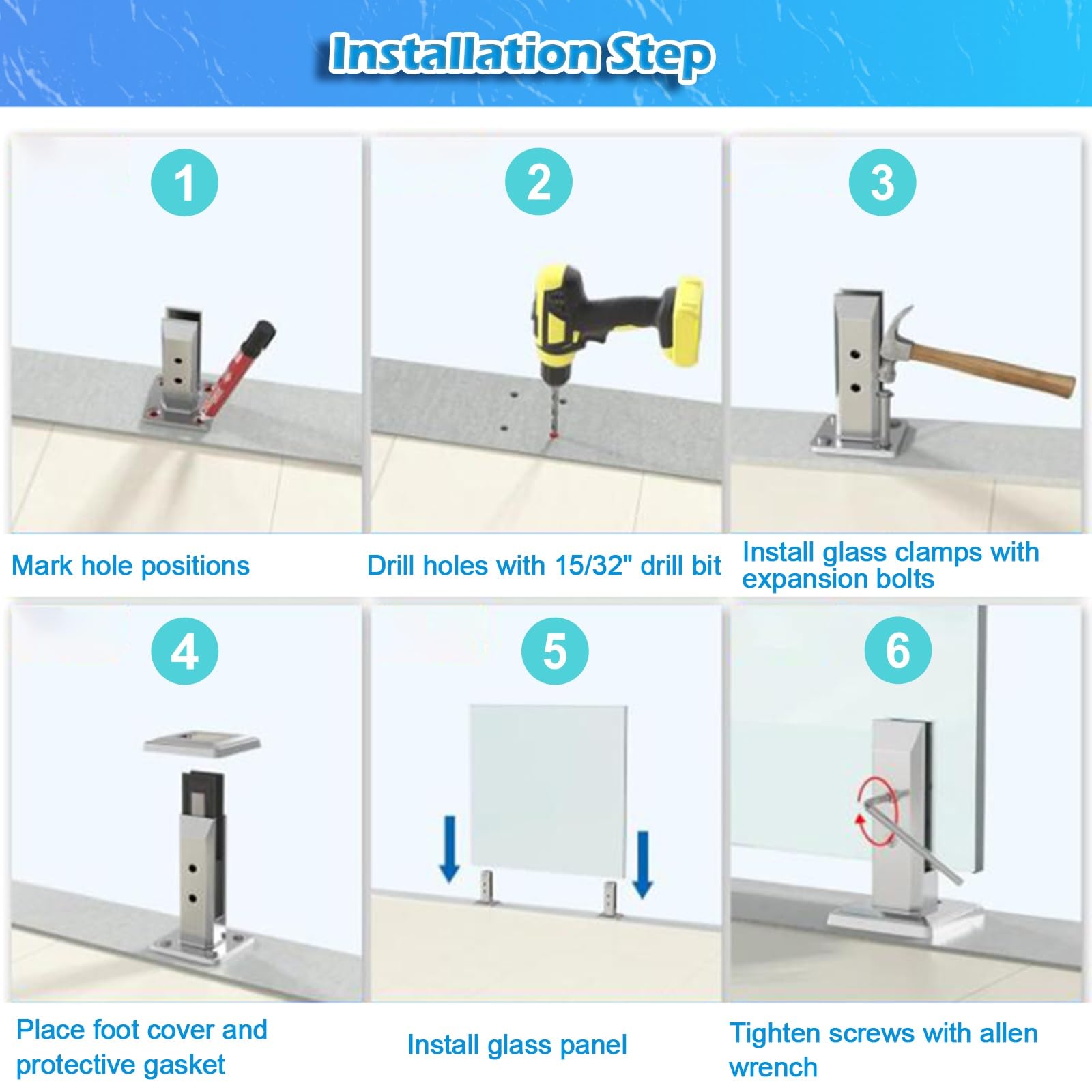 Installation Step

1

Mark hole positions

2

Drill holes with 15/32" drill bit

3

Install glass clamps with expansion bolts

4

Place foot cover and protective gasket

5

Install glass panel

6

Tighten screws with allen wrench