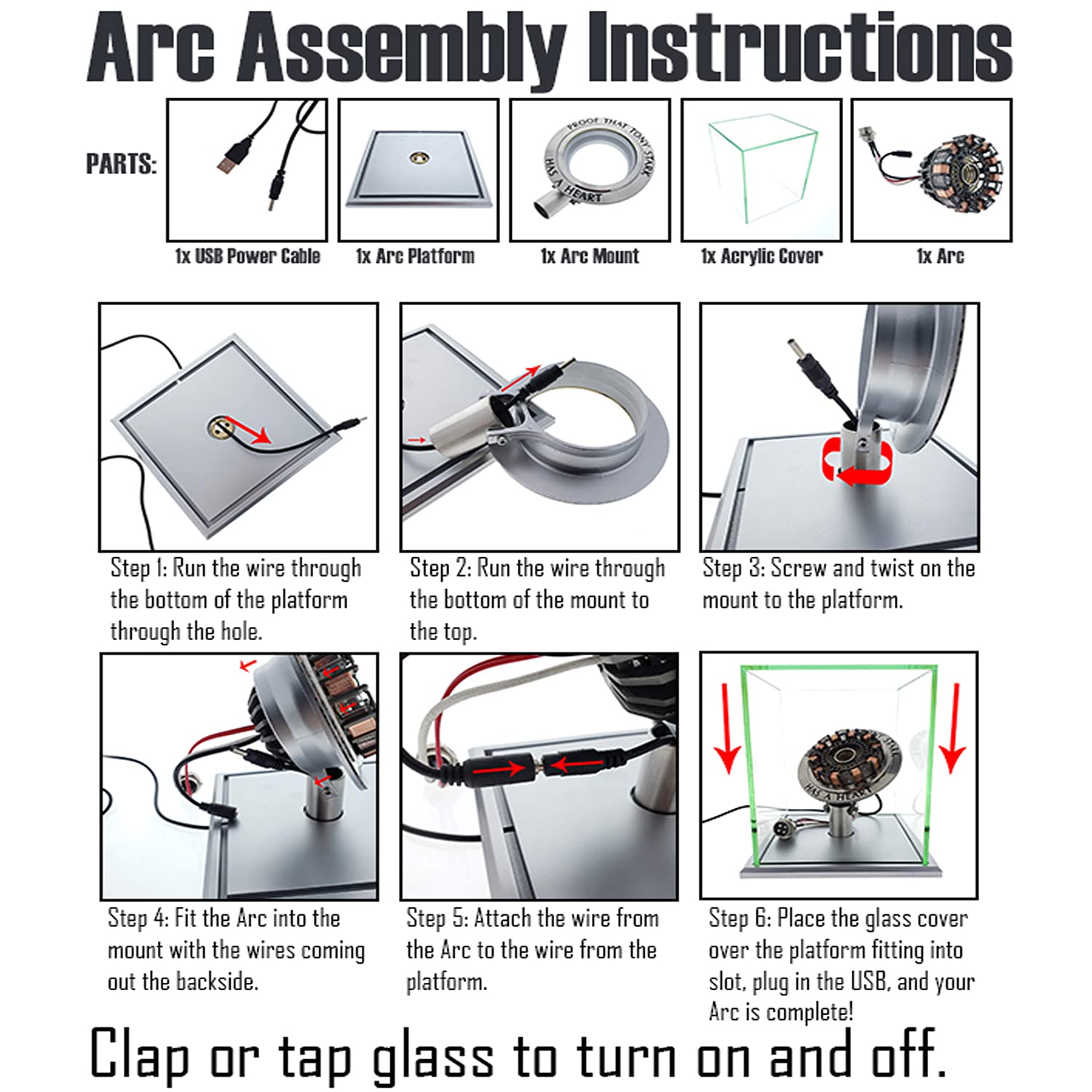 Arc Assembly Instructions

PARTS:

PROOF THAT TONY STARK HAS A HEART

1x USB Power Cable

1x Arc Platform

1x Arc Mount

1x Acrylic Cover

1x Arc

Step 1: Run the wire through the bottom of the platform through the hole.

Step 2: Run the wire through the bottom of the mount to the top.

Step 3: Screw and twist on the mount to the platform.

Step 4: Fit the Arc into the mount with the wires coming out the backside.

Step 5: Attach the wire from the Arc to the wire from the platform.

HAS A HEART

Step 6: Place the glass cover over the platform fitting into slot, plug in the USB, and your Arc is complete!

Clap or tap glass to turn on and off.