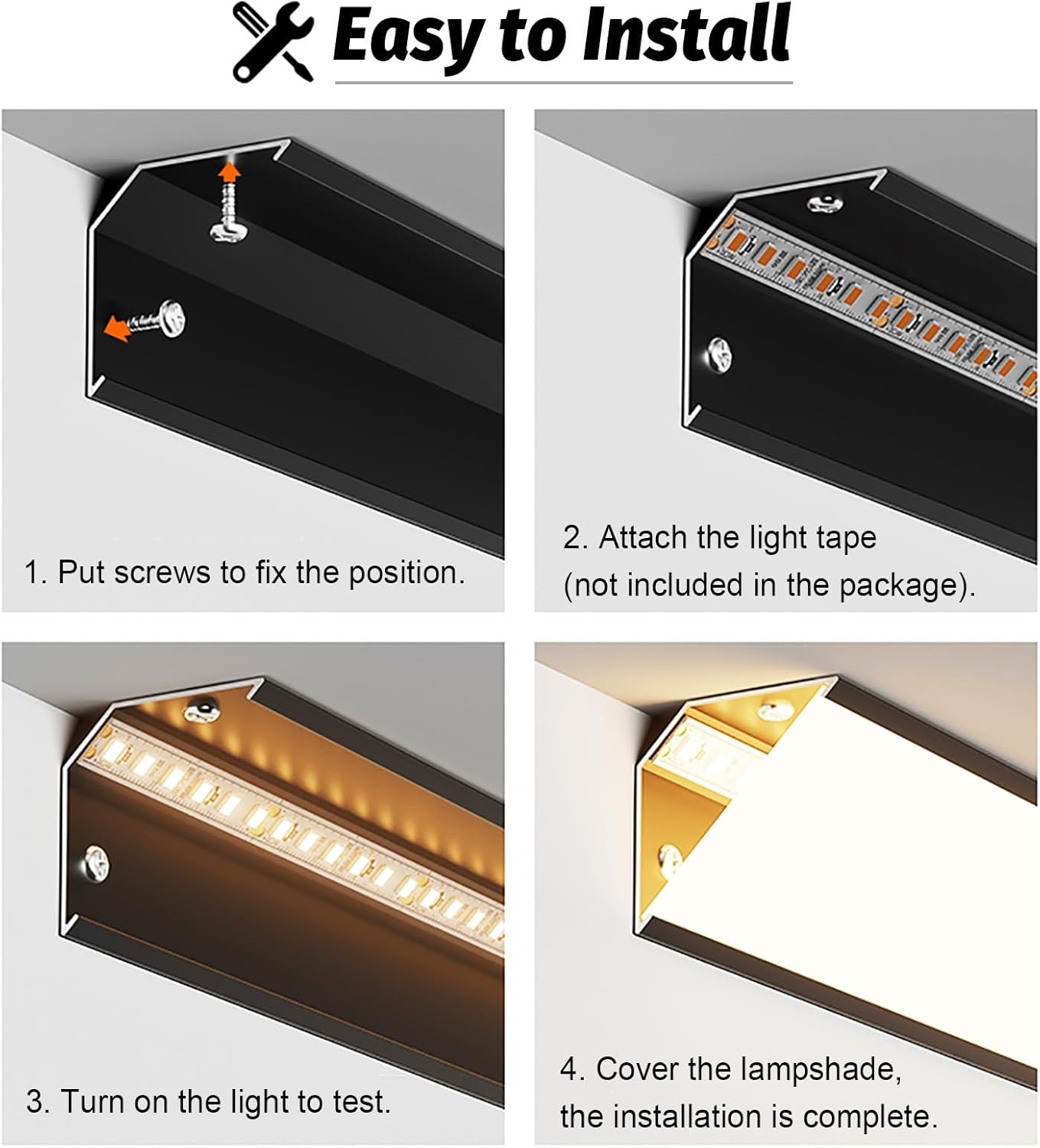 Easy to Install

1. Put screws to fix the position.

2. Attach the light tape (not included in the package).

3. Turn on the light to test.

4. Cover the lampshade, the installation is complete.