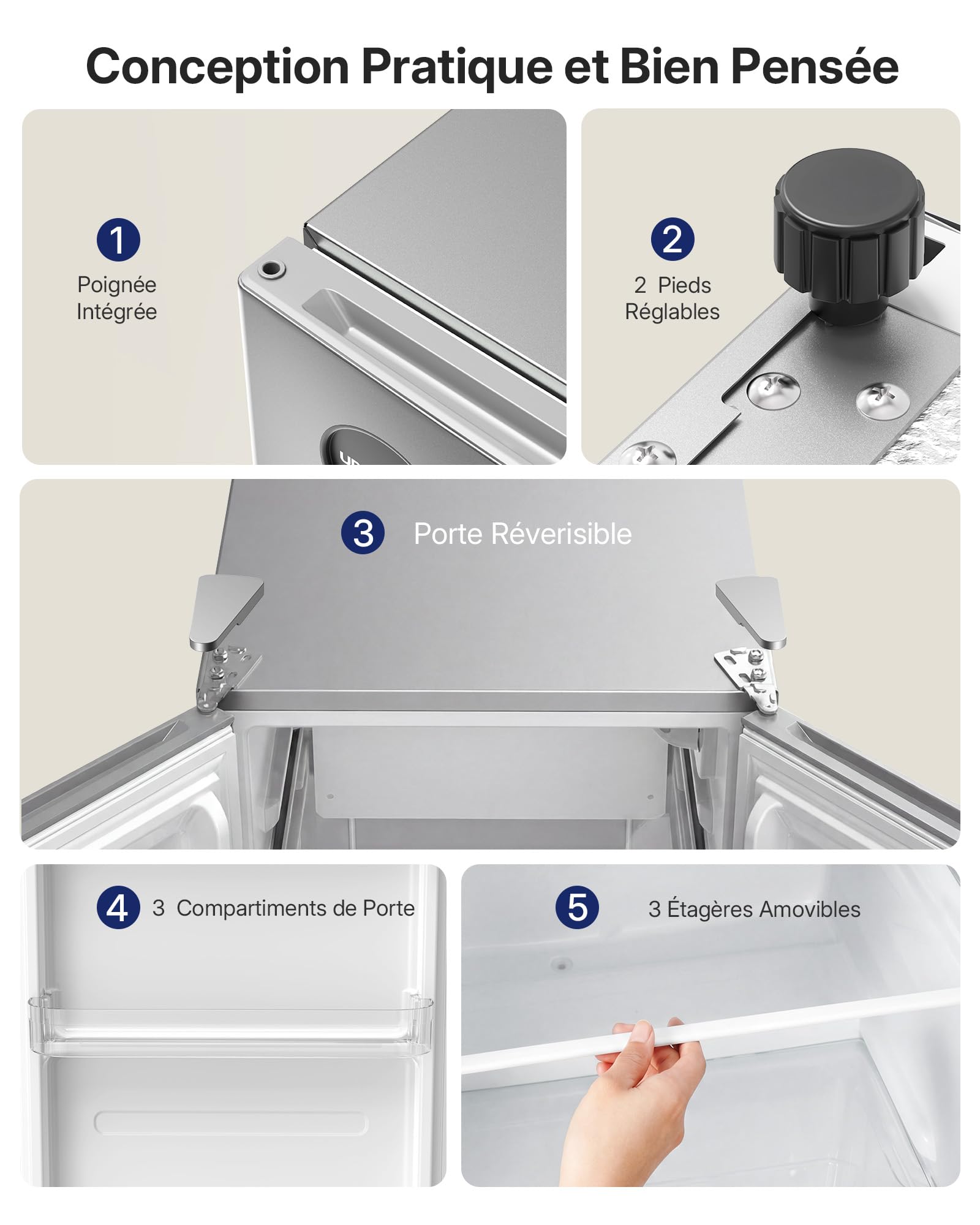 Conception Pratique et Bien Pensée

1
Poignée Intégrée

2
2 Pieds Réglables

3
Porte Réverisible

4
3 Compartiments de Porte

5
3 Étagères Amovibles