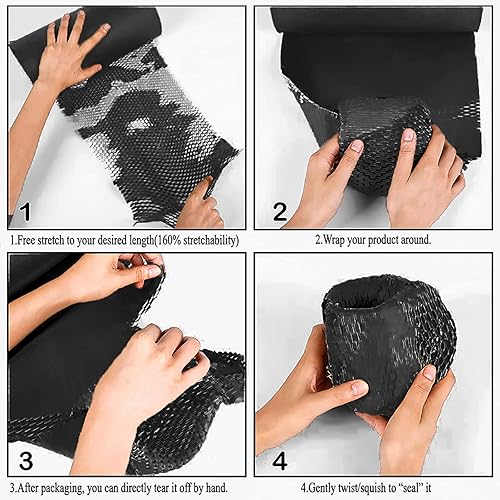 1

1.Free stretch to your desired length(160% stretchability)

2

2.Wrap your product around.

3

3.After packaging, you can directly tear it off by hand.

4

4.Gently twist/squish to “seal” it