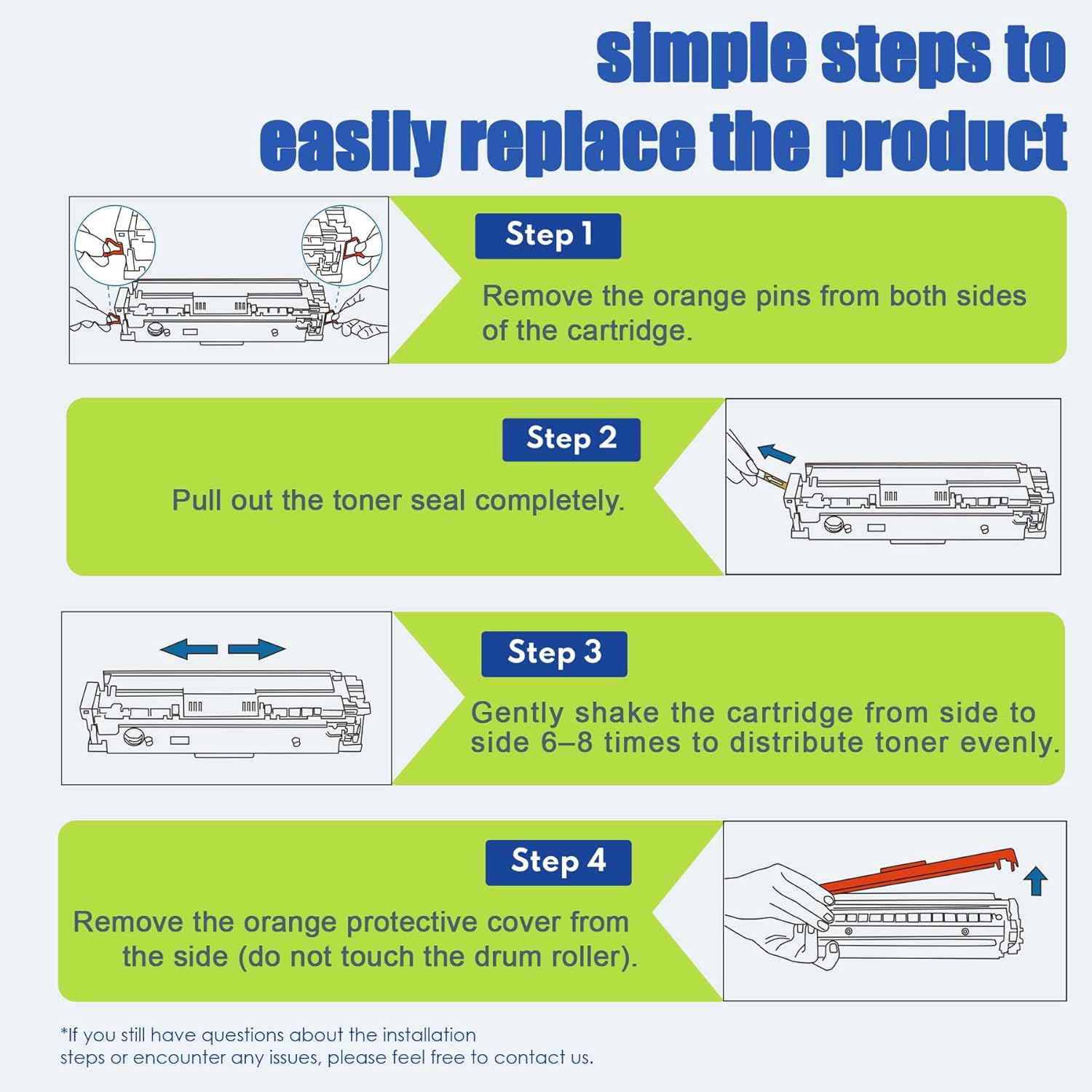 simple steps to
easily replace the product

Step 1

Remove the orange pins from both sides of the cartridge.

Step 2

Pull out the toner seal completely.

Step 3

Gently shake the cartridge from side to side 6–8 times to distribute toner evenly.

Step 4

Remove the orange protective cover from the side (do not touch the drum roller).

*If you still have questions about the installation steps or encounter any issues, please feel free to contact us.