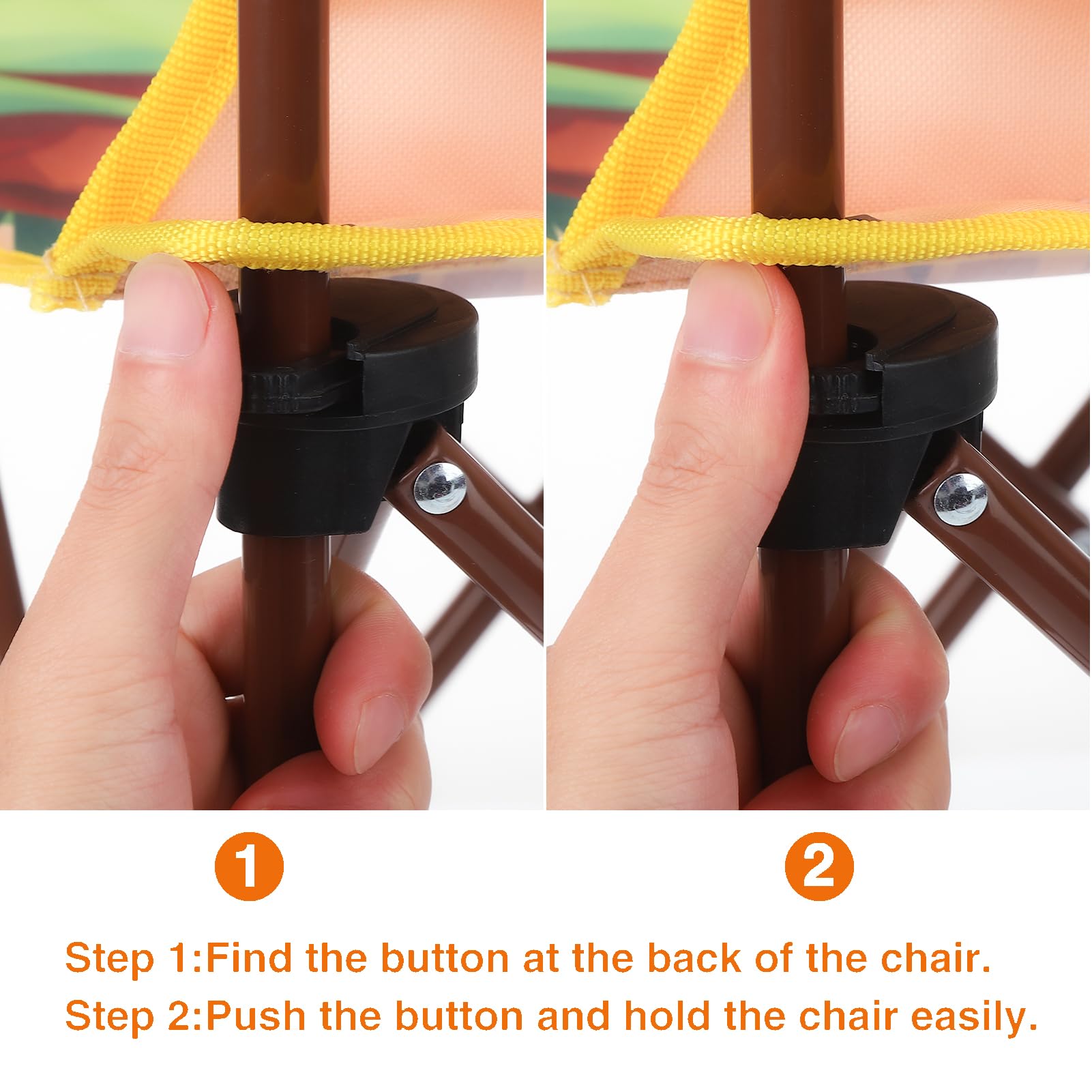 1

2

Step 1:Find the button at the back of the chair.
Step 2:Push the button and hold the chair easily.