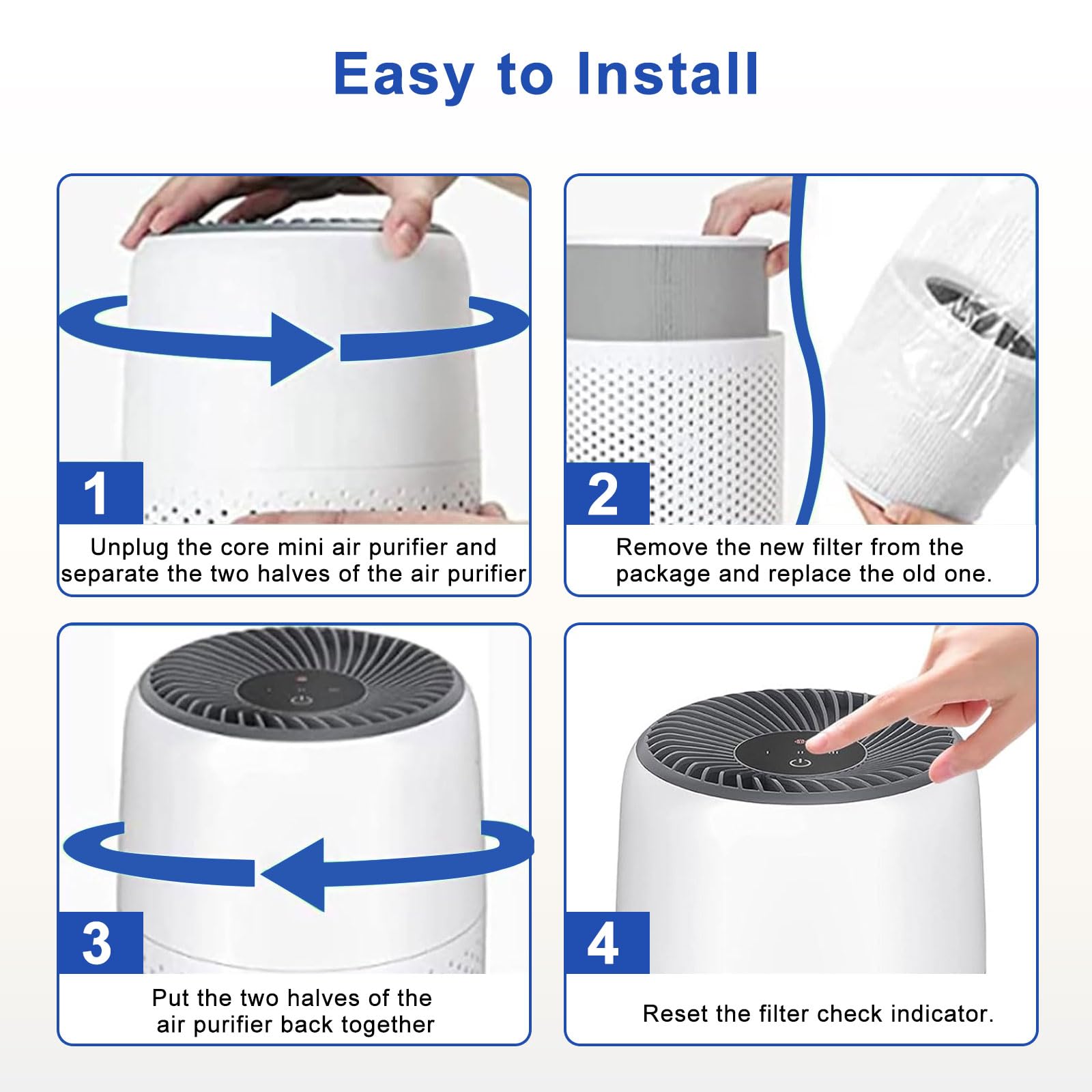 Easy to Install

1
Unplug the core mini air purifier and separate the two halves of the air purifier

2
Remove the new filter from the package and replace the old one.

3
Put the two halves of the air purifier back together

4
Reset the filter check indicator.