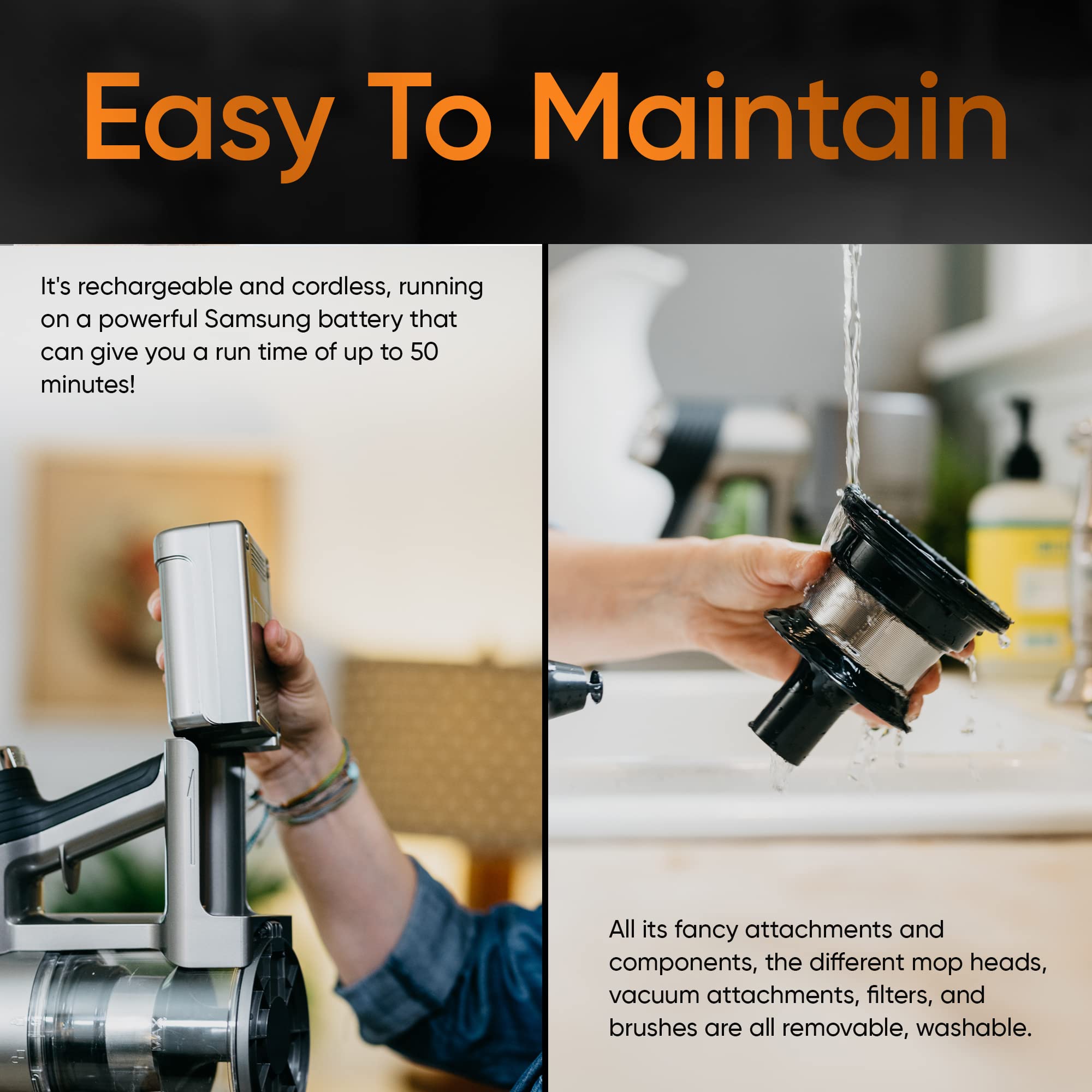 Easy To Maintain

It's rechargeable and cordless, running on a powerful Samsung battery that can give you a run time of up to 50 minutes!

MAX

All its fancy attachments and components, the different mop heads, vacuum attachments, filters, and brushes are all removable, washable.