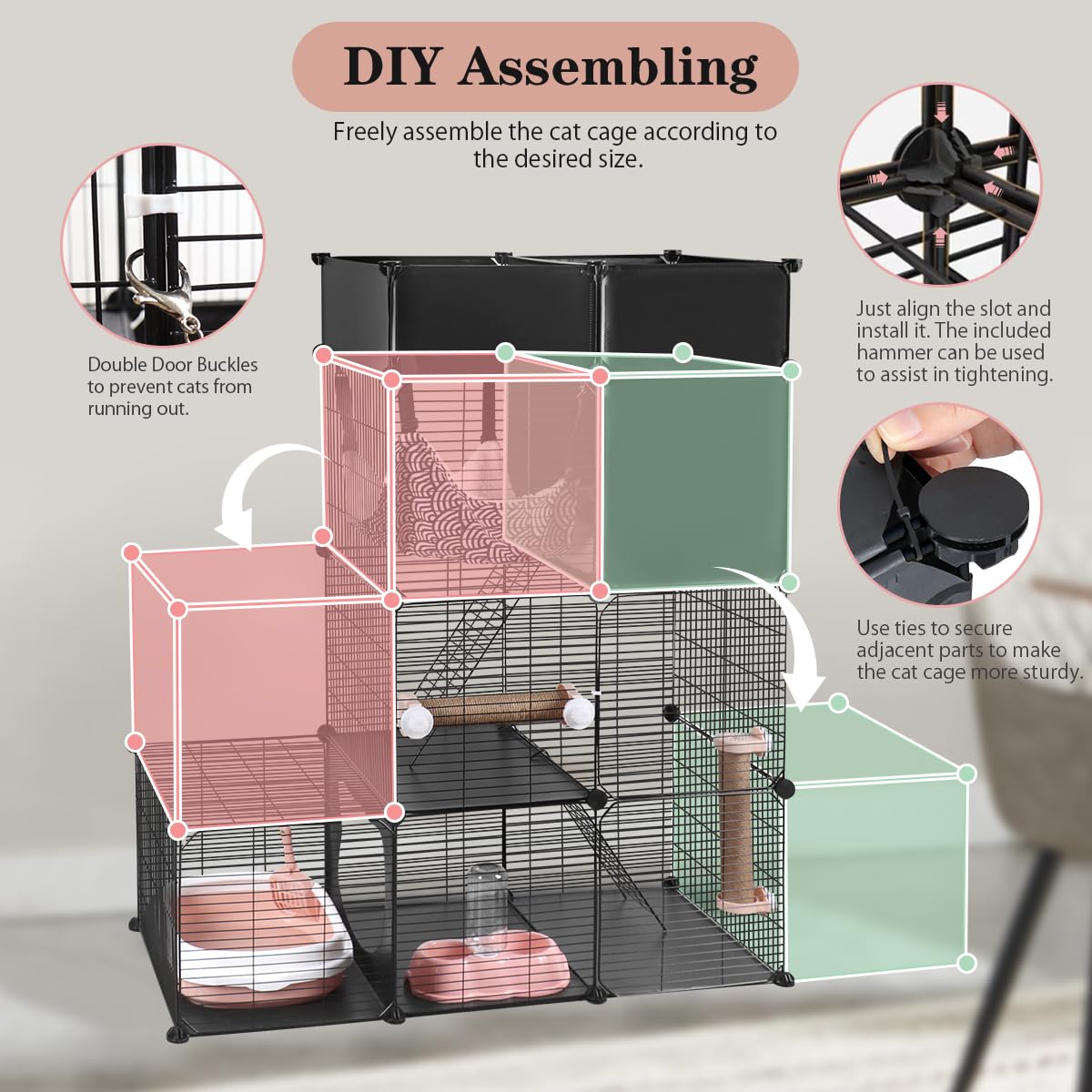 DIY Assembling

Freely assemble the cat cage according to the desired size.

Double Door Buckles to prevent cats from running out.

Just align the slot and install it. The included hammer can be used to assist in tightening.

Use ties to secure adjacent parts to make the cat cage more sturdy.