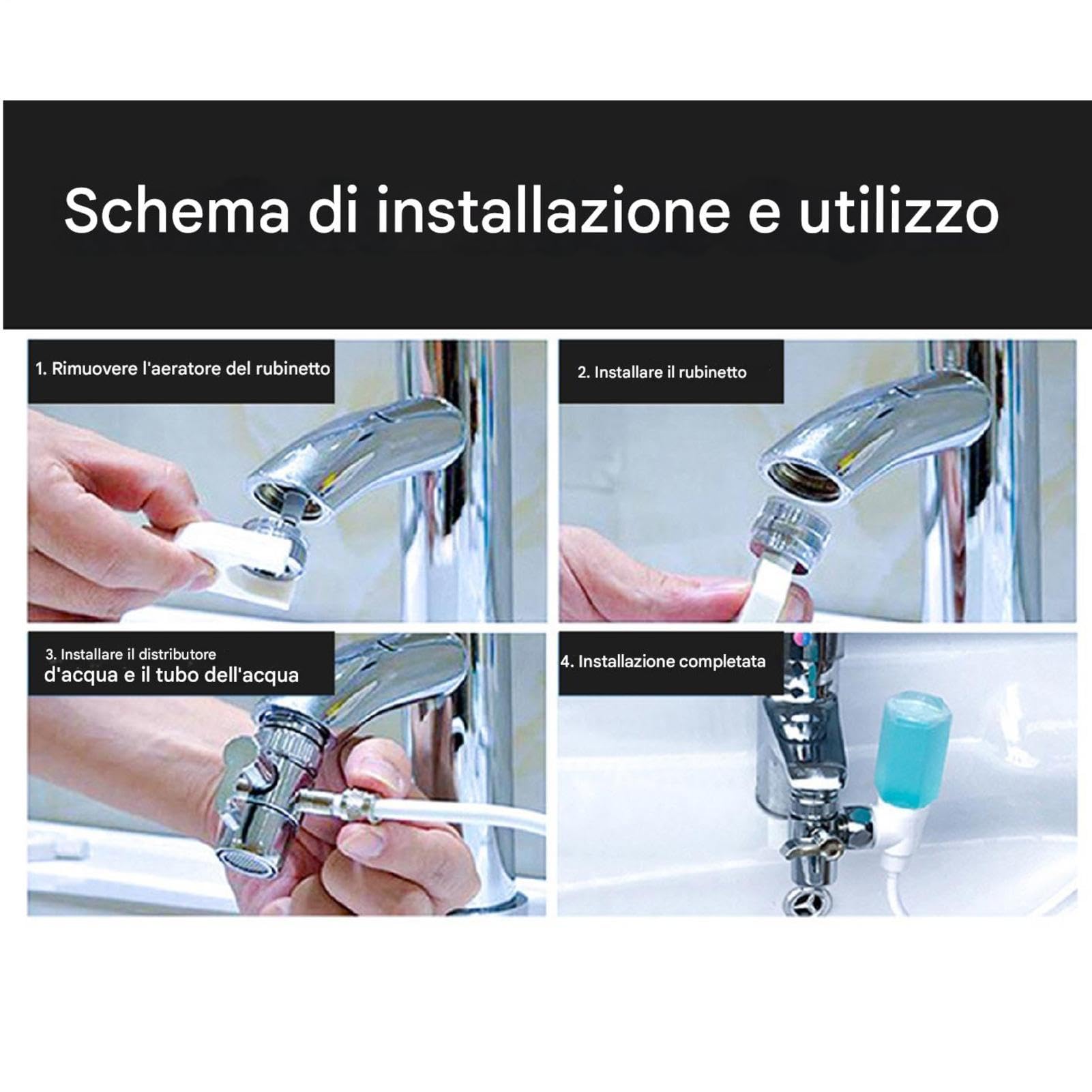 Schema di installazione e utilizzo

1. Rimuovere l'aeratore del rubinetto

2. Installare il rubinetto

3. Installare il distributore d'acqua e il tubo dell'acqua

4. Installazione completata