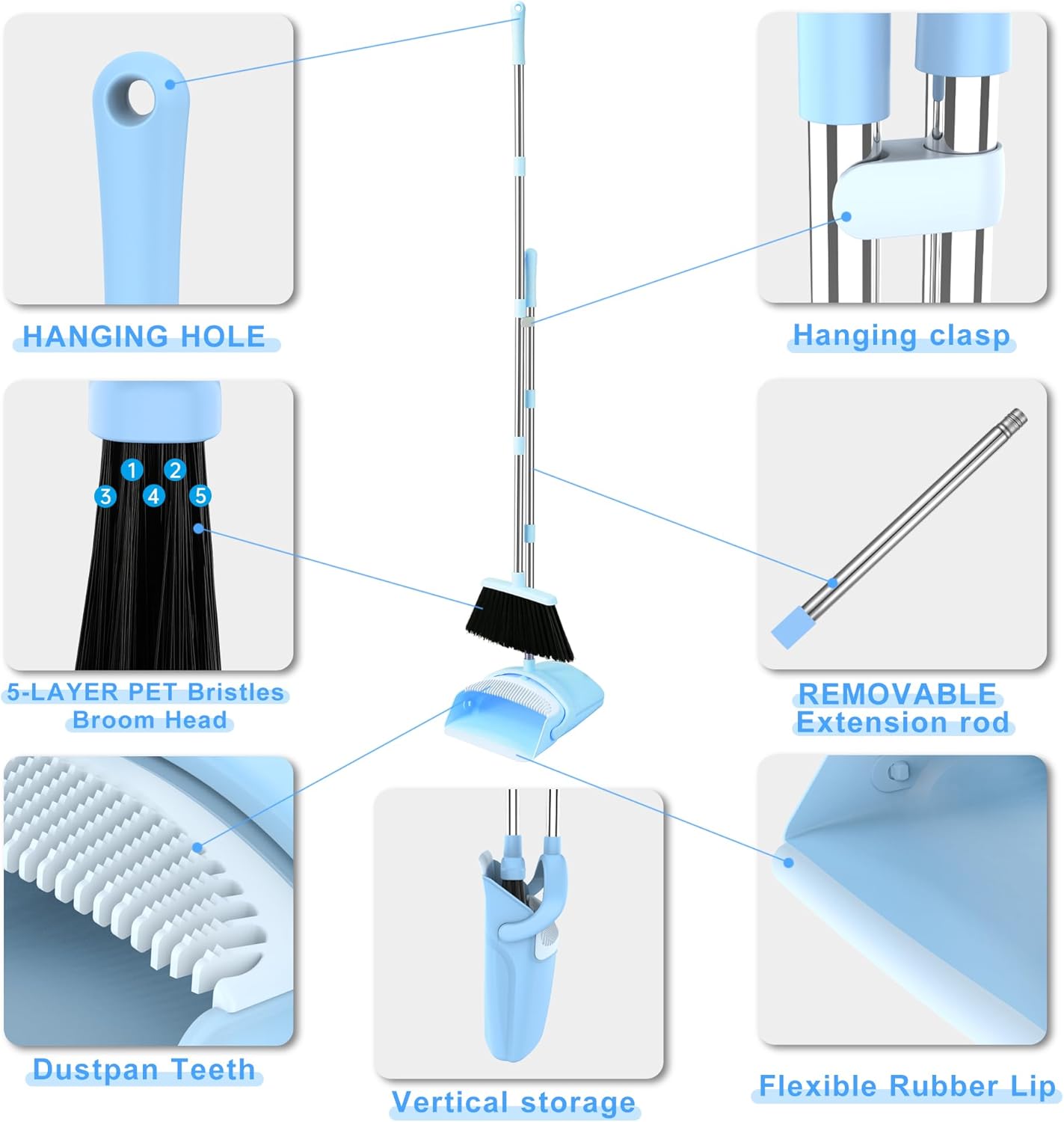 HANGING HOLE

Hanging clasp

1 2
3 4 5

5-LAYER PET Bristles Broom Head

REMOVABLE Extension rod

Dustpan Teeth

Vertical storage

Flexible Rubber Lip