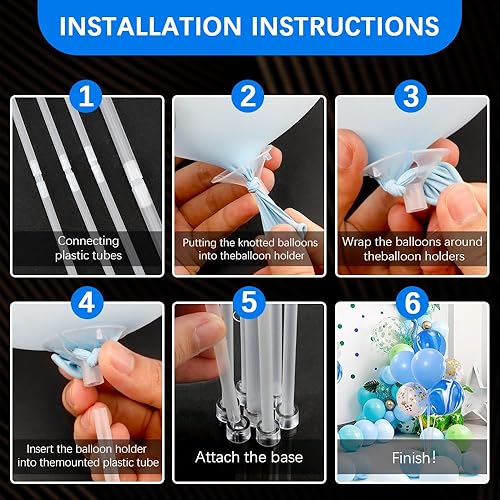 INSTALLATION INSTRUCTIONS

1
Connecting plastic tubes

2
Putting the knotted balloons into theballoon holder

3
Wrap the balloons around theballoon holders

4
Insert the balloon holder into themounted plastic tube

5
Attach the base

6
Finish!