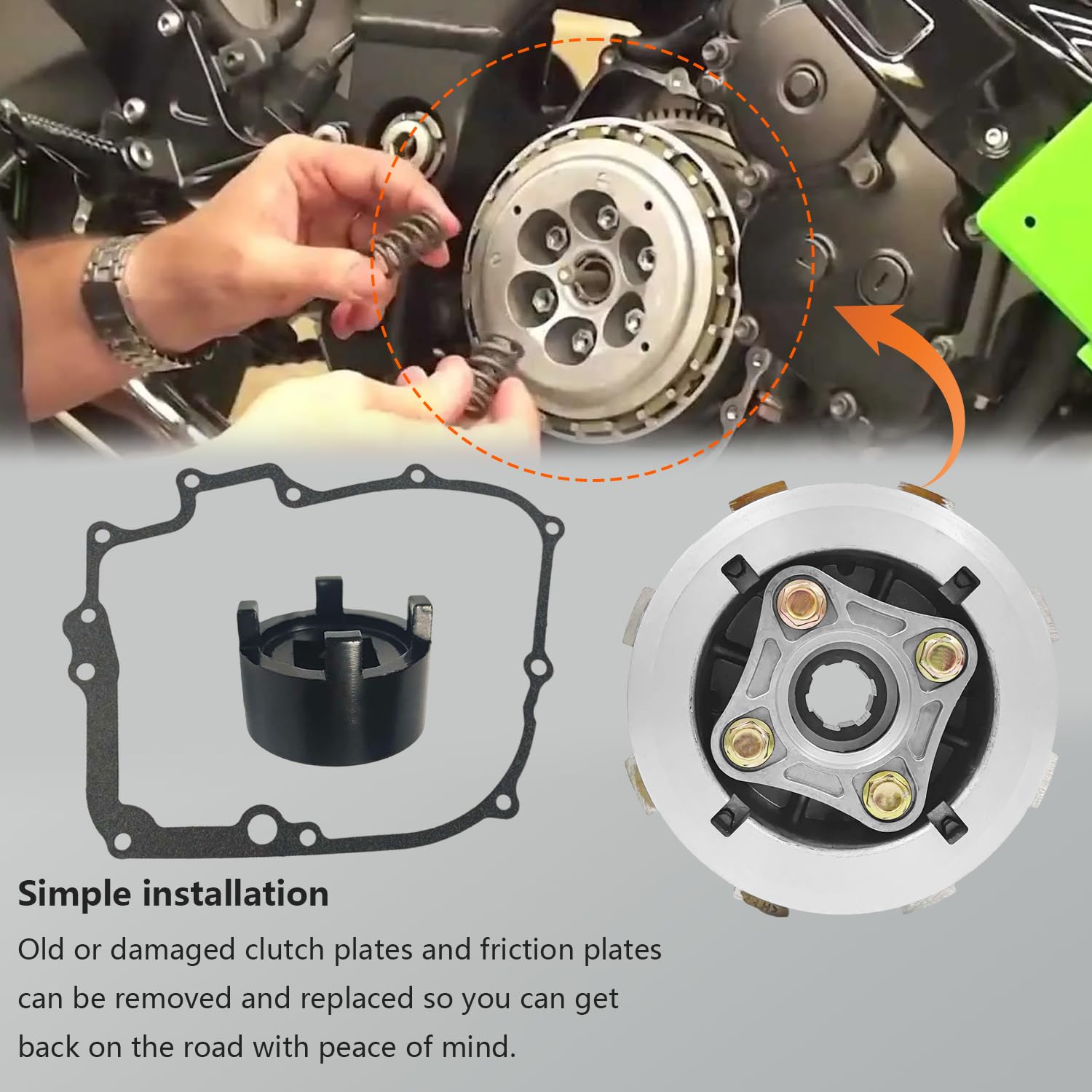 Simple installation

Old or damaged clutch plates and friction plates can be removed and replaced so you can get back on the road with peace of mind.