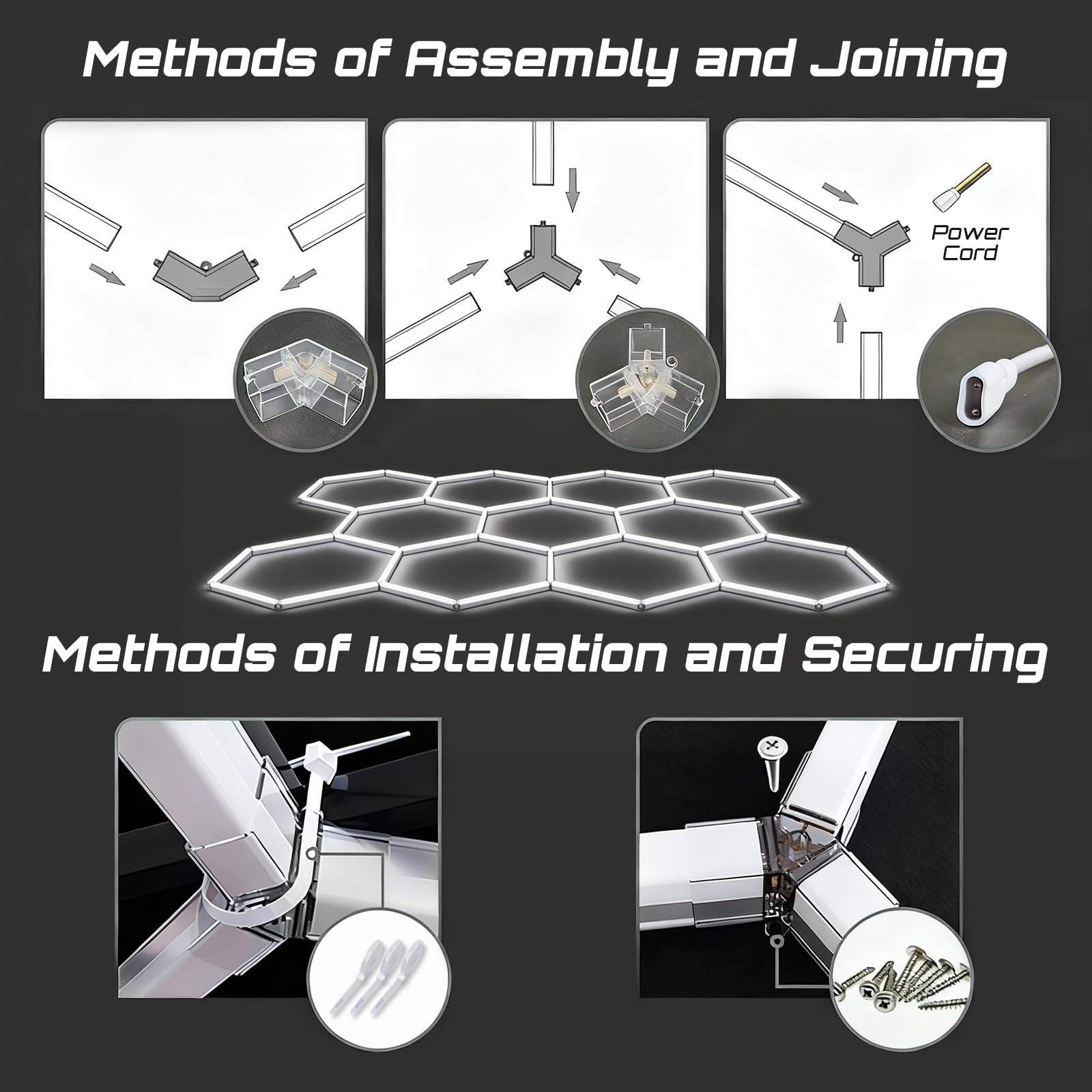 Methods of Assembly and Joining

Power Cord

Methods of Installation and Securing