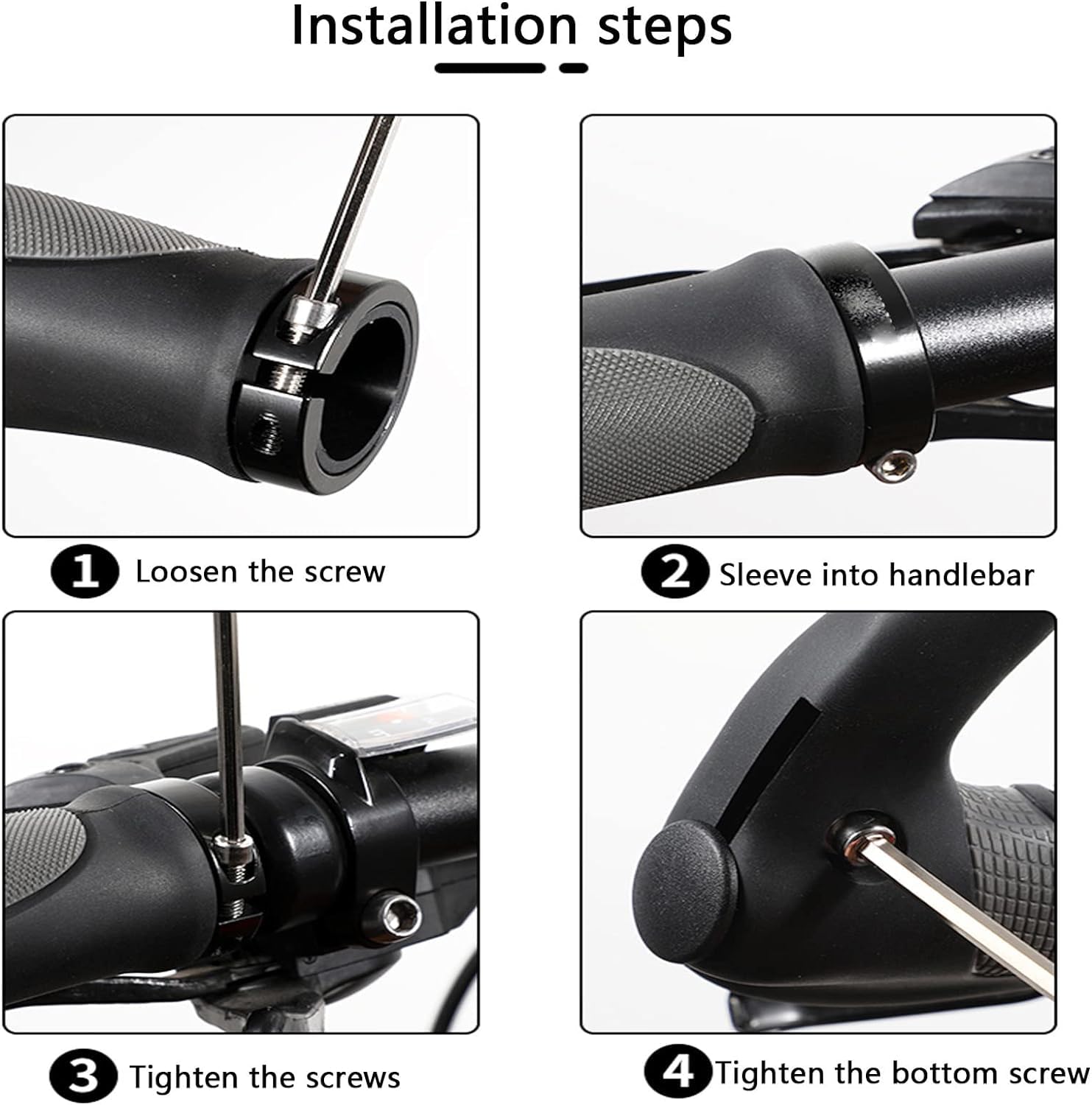 Installation steps

1 Loosen the screw

2 Sleeve into handlebar

3 Tighten the screws

4 Tighten the bottom screw