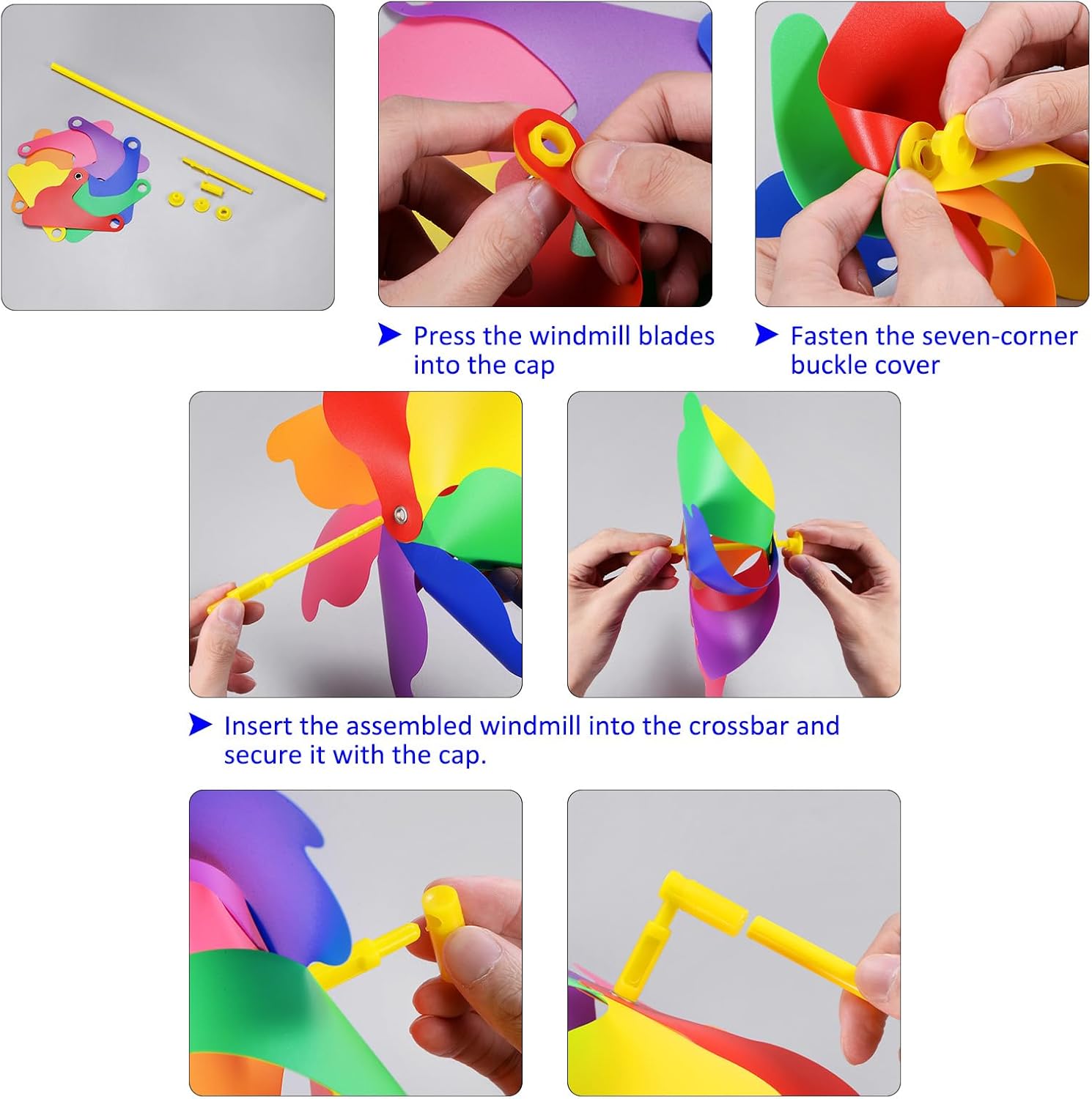 Press the windmill blades into the cap

Fasten the seven-corner buckle cover

Insert the assembled windmill into the crossbar and secure it with the cap.