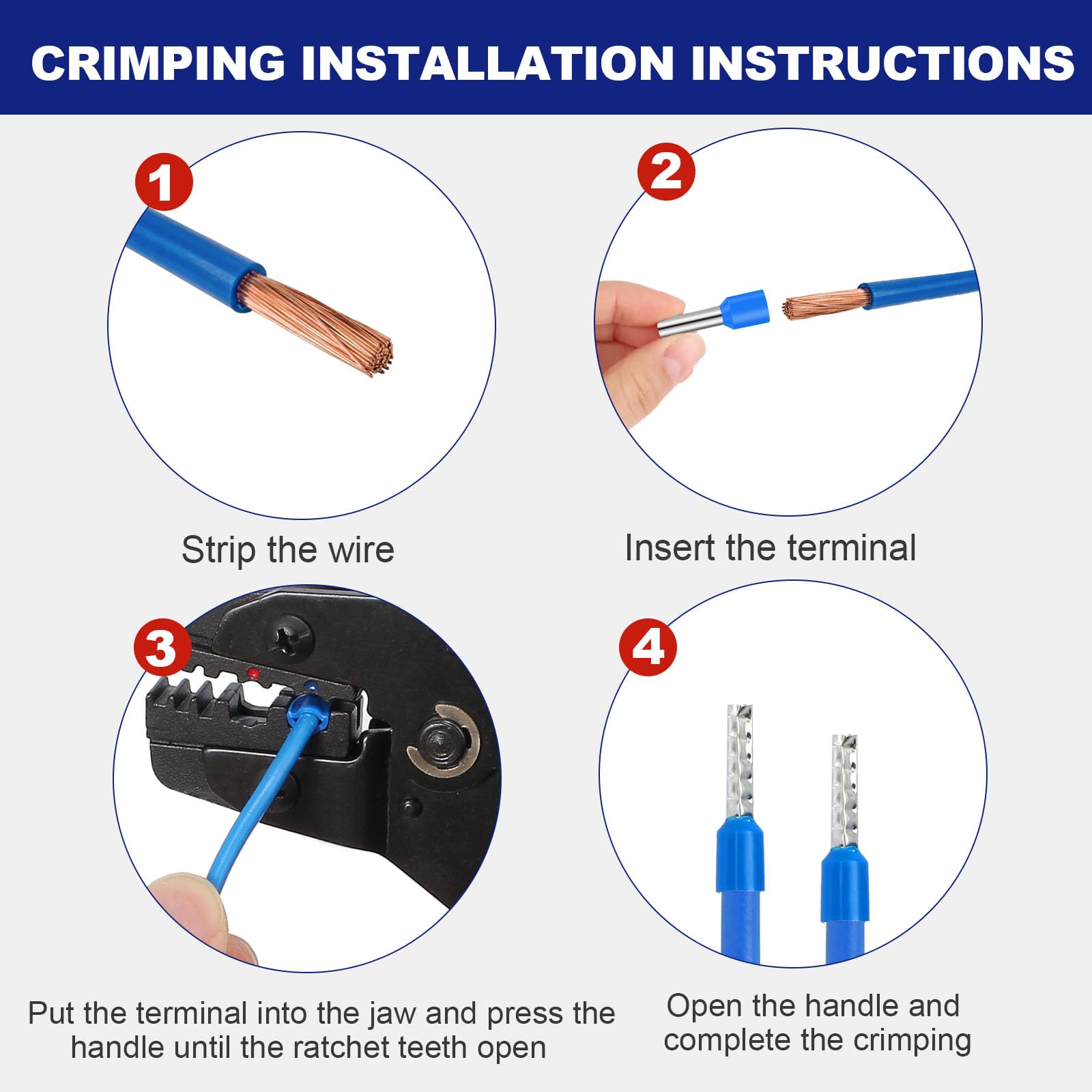 CRIMPING INSTALLATION INSTRUCTIONS

1

Strip the wire

2

Insert the terminal

3

Put the terminal into the jaw and press the handle until the ratchet teeth open

4

Open the handle and complete the crimping