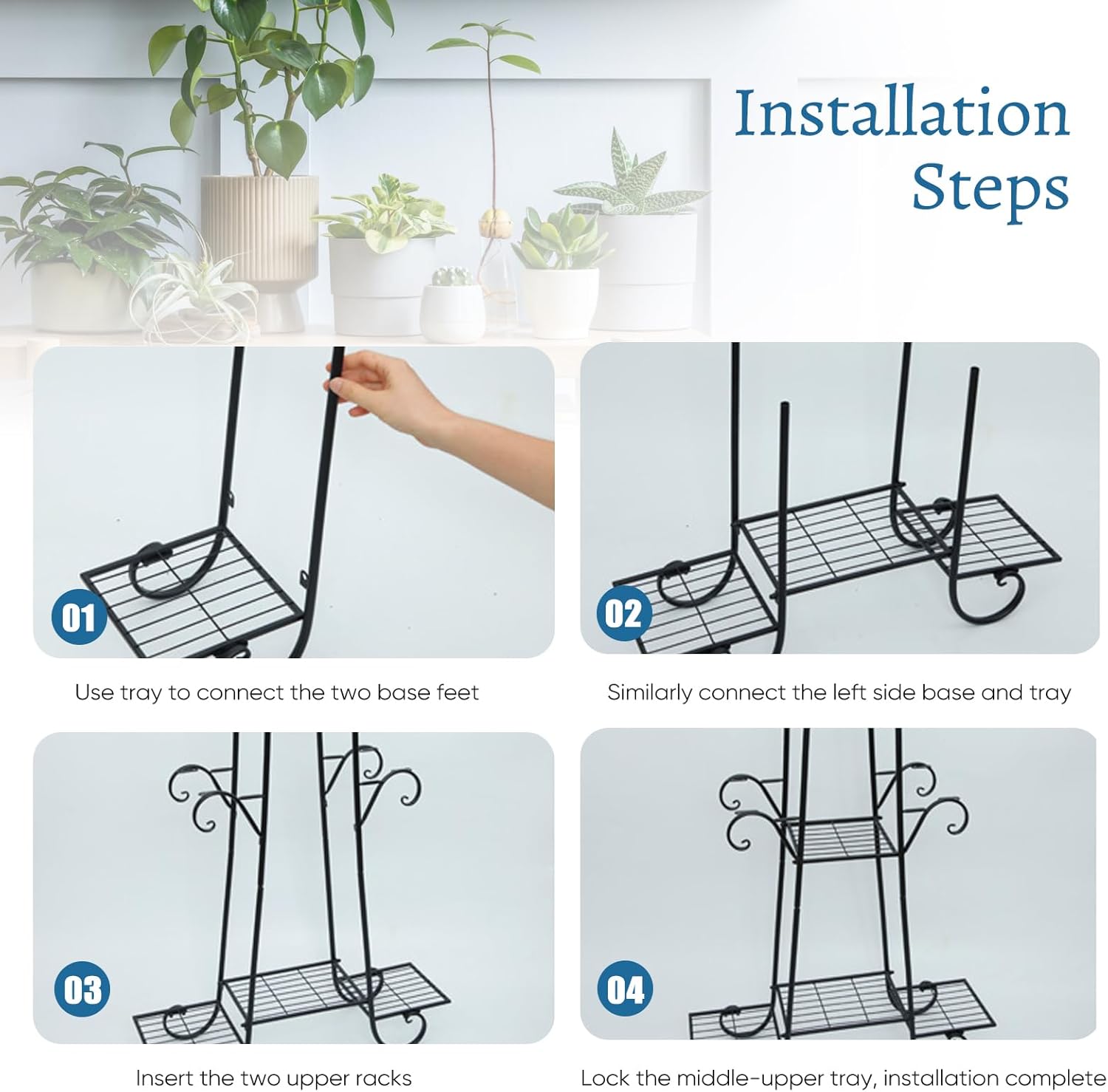 Installation Steps

01

Use tray to connect the two base feet

02

Similarly connect the left side base and tray

03

Insert the two upper racks

04

Lock the middle-upper tray, installation complete