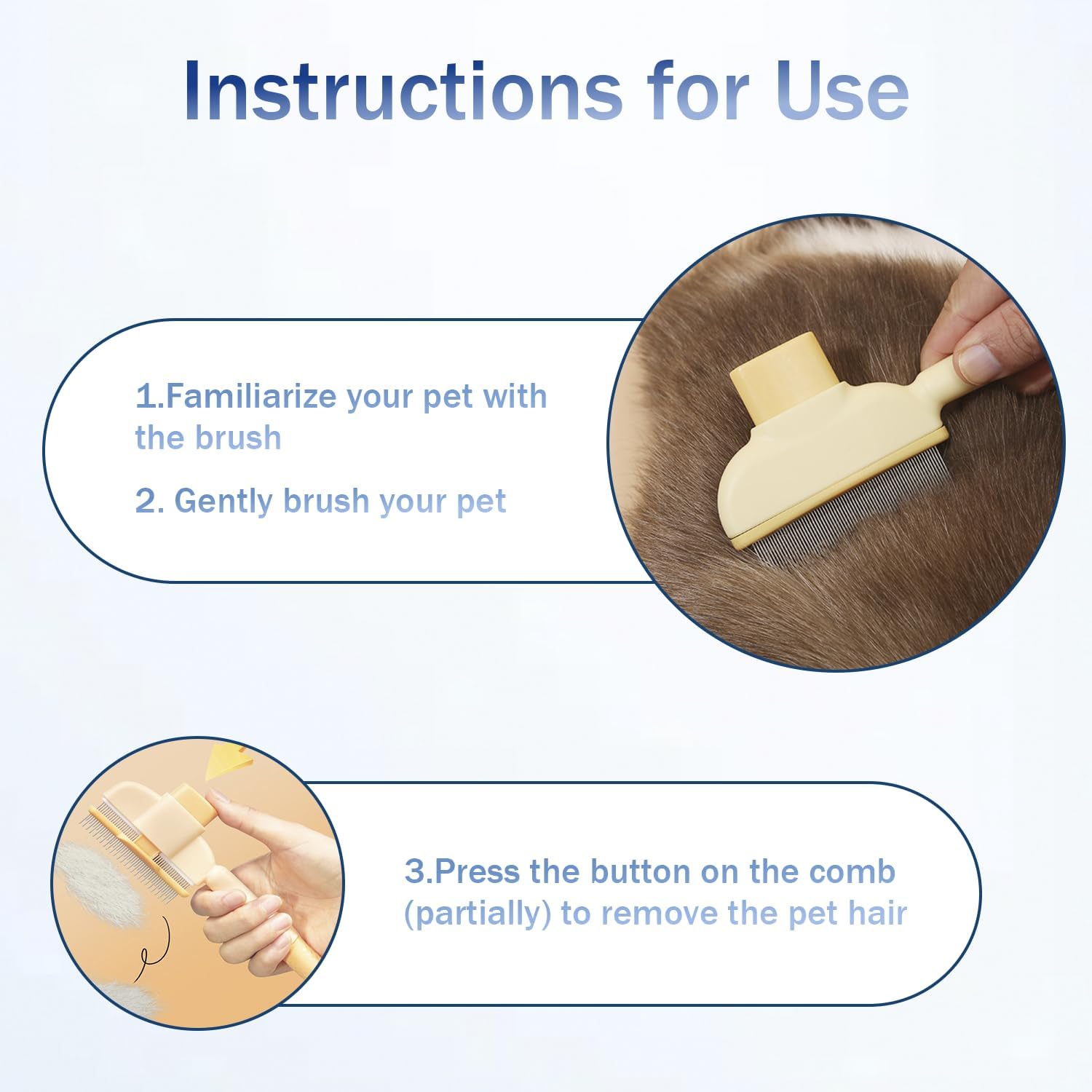 Instructions for Use

1.Familiarize your pet with the brush

2. Gently brush your pet

3.Press the button on the comb (partially) to remove the pet hair