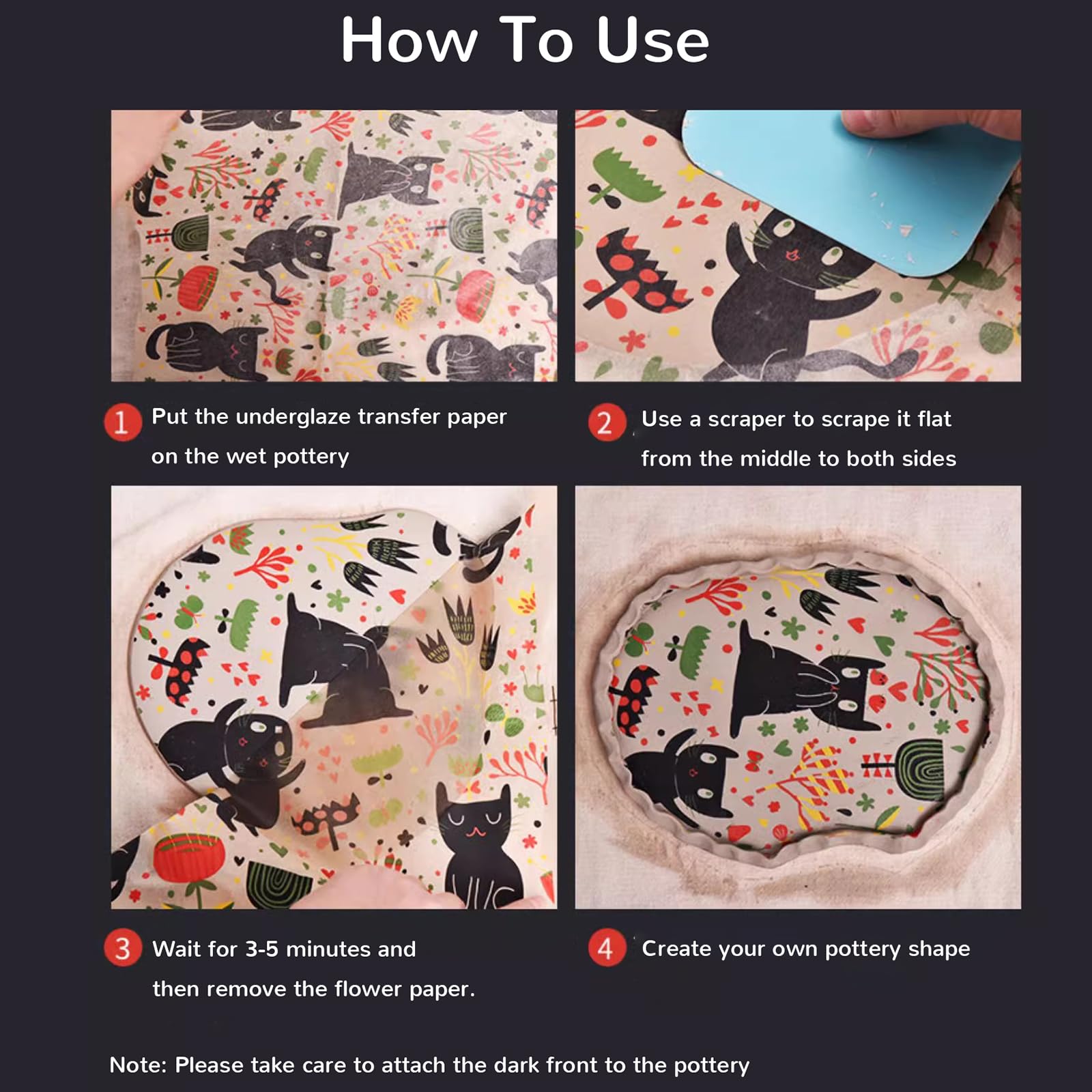 How To Use

1 Put the underglaze transfer paper on the wet pottery

2 Use a scraper to scrape it flat from the middle to both sides

3 Wait for 3-5 minutes and then remove the flower paper.

4 Create your own pottery shape

Note: Please take care to attach the dark front to the pottery