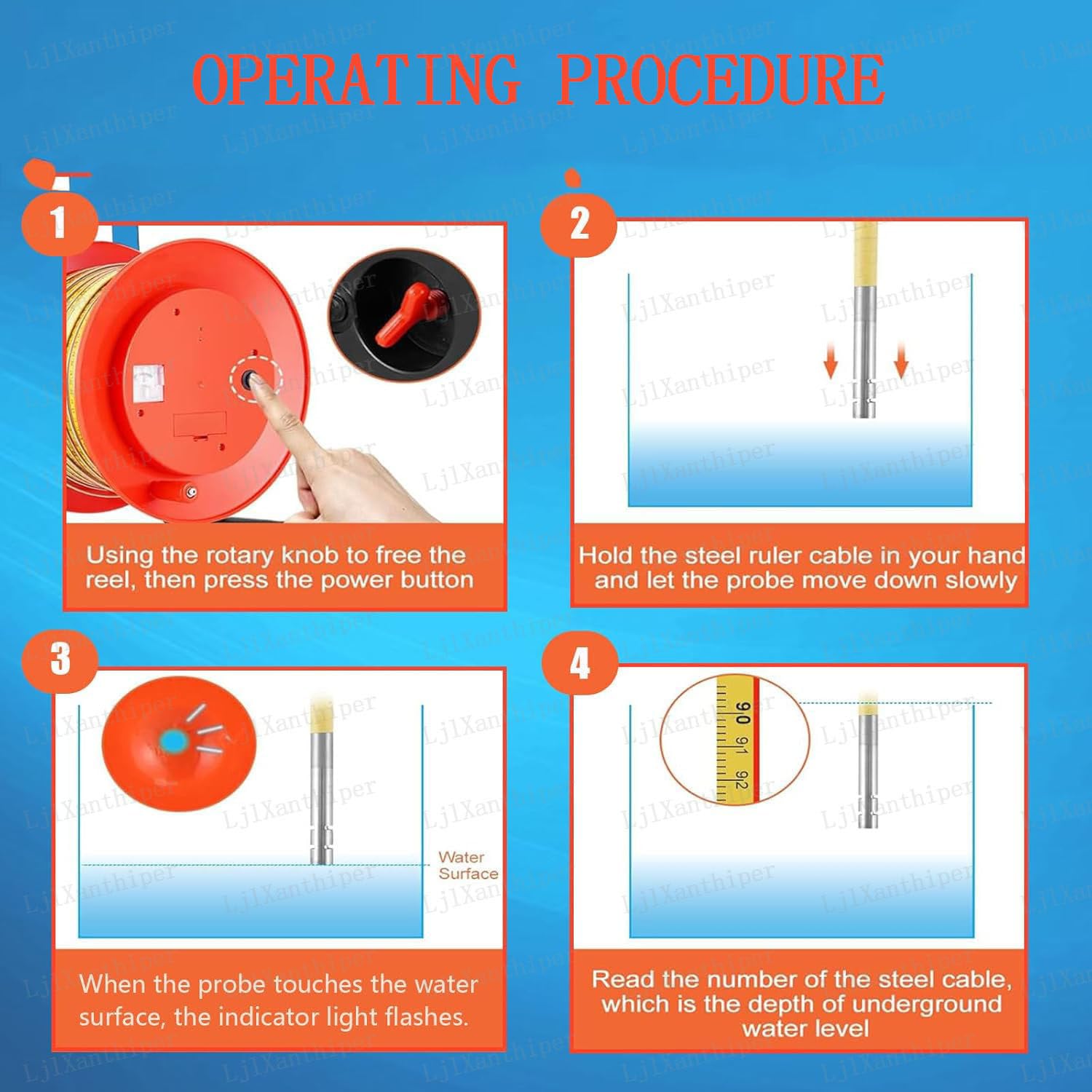 OPERATING PROCEDURE

1

Using the rotary knob to free the reel, then press the power button

2

Hold the steel ruler cable in your hand and let the probe move down slowly

3

Water Surface

When the probe touches the water surface, the indicator light flashes.

4

90 91 92

Read the number of the steel cable, which is the depth of underground water level

LjlXanthiper