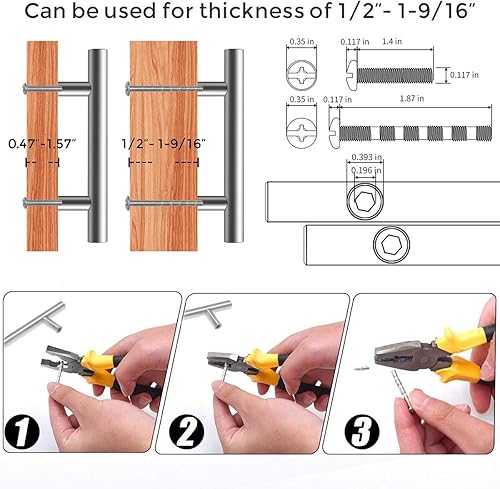 Can be used for thickness of 1/2"- 1-9/16"

0.47"-1.57"

1/2"- 1-9/16"

0.35 in

0.117 in

1.4 in

0.117 in

0.35 in

0.117 in

1.87 in

0.393 in

0.196 in

1

2

3