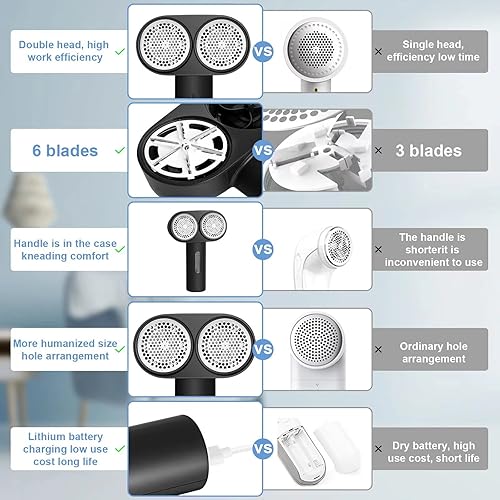 Double head, high work efficiency ✓

VS

× Single head, efficiency low time

6 blades ✓

VS

× 3 blades

Handle is in the case kneading comfort ✓

VS

× The handle is shorterit is inconvenient to use

More humanized size hole arrangement ✓

VS

× Ordinary hole arrangement

Lithium battery charging low use cost long life ✓

VS

× Dry battery, high use cost, short life