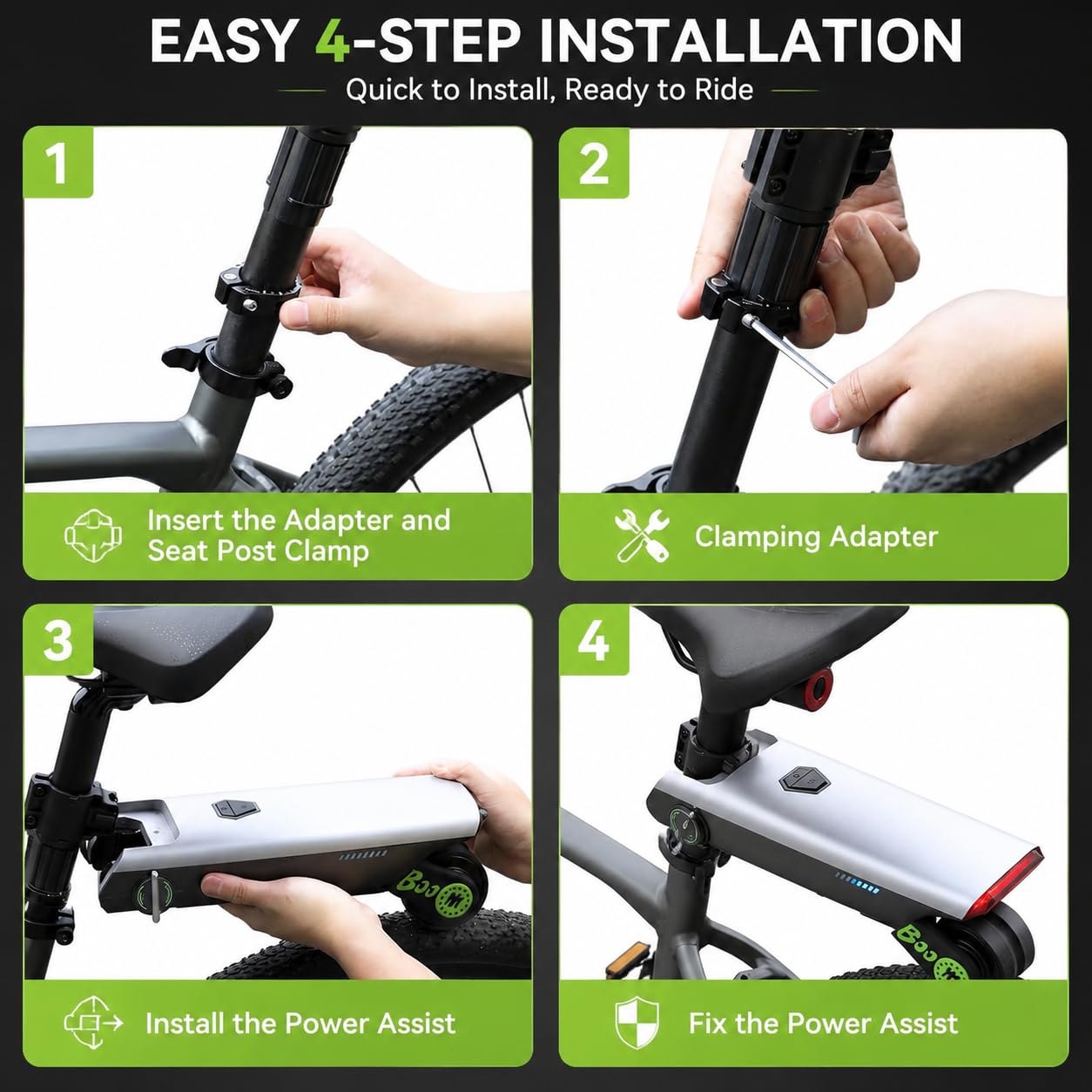 EASY 4-STEP INSTALLATION

Quick to Install, Ready to Ride

1

Insert the Adapter and Seat Post Clamp

2

Clamping Adapter

3

Boo

Install the Power Assist

4

Boo

Fix the Power Assist