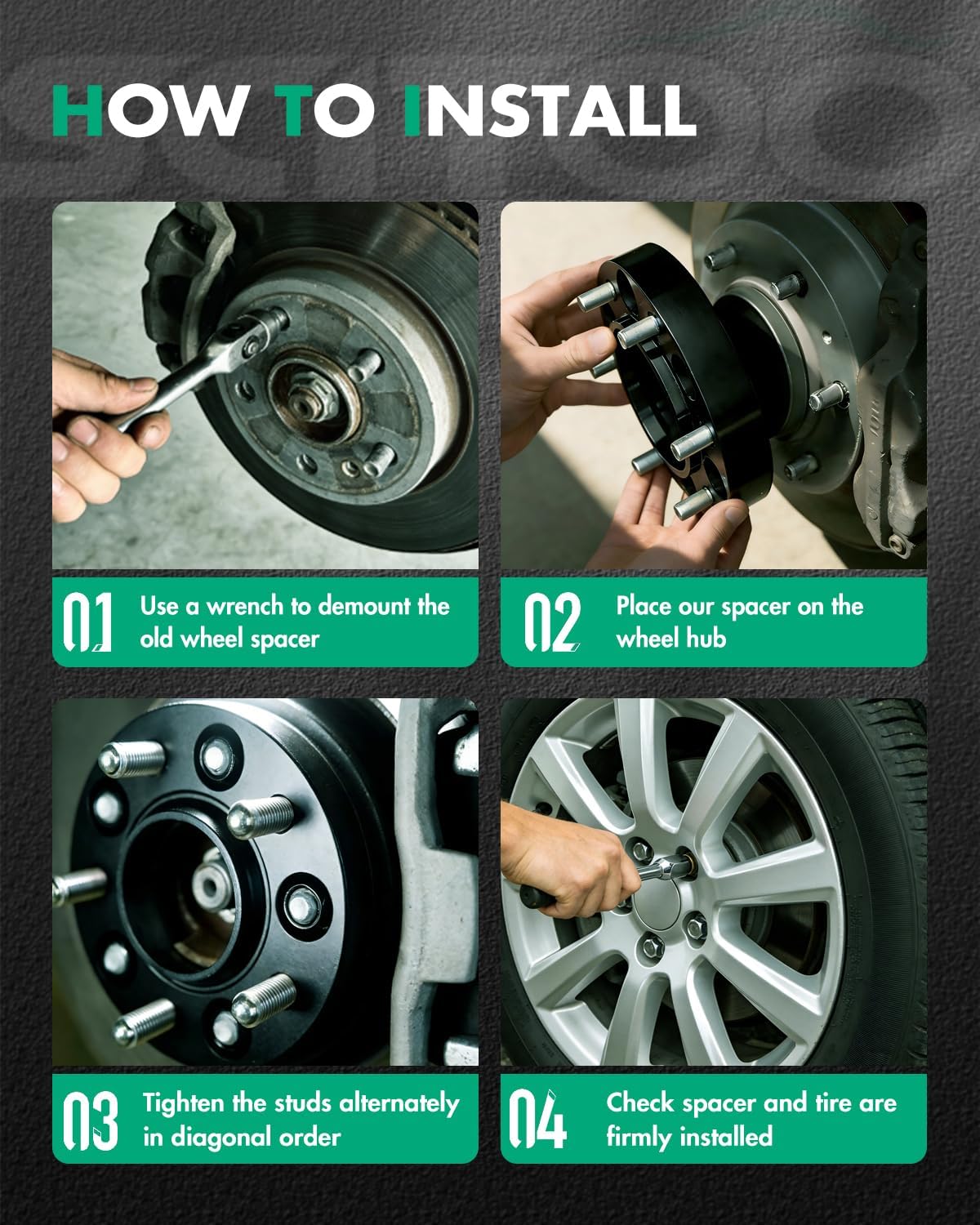 HOW TO INSTALL

01 Use a wrench to demount the old wheel spacer

02 Place our spacer on the wheel hub

03 Tighten the studs alternately in diagonal order

04 Check spacer and tire are firmly installed