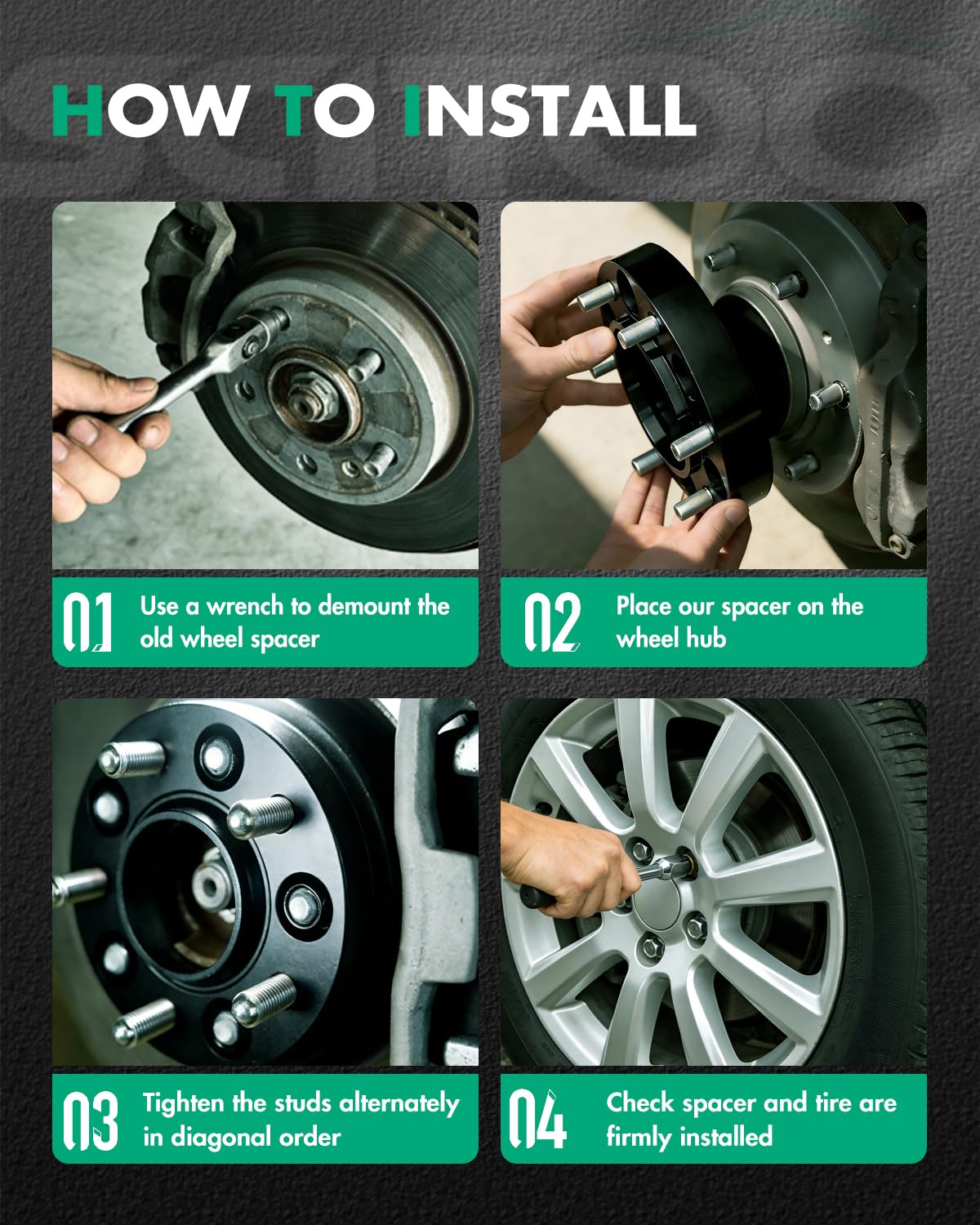 HOW TO INSTALL

01 Use a wrench to demount the old wheel spacer

02 Place our spacer on the wheel hub

03 Tighten the studs alternately in diagonal order

04 Check spacer and tire are firmly installed