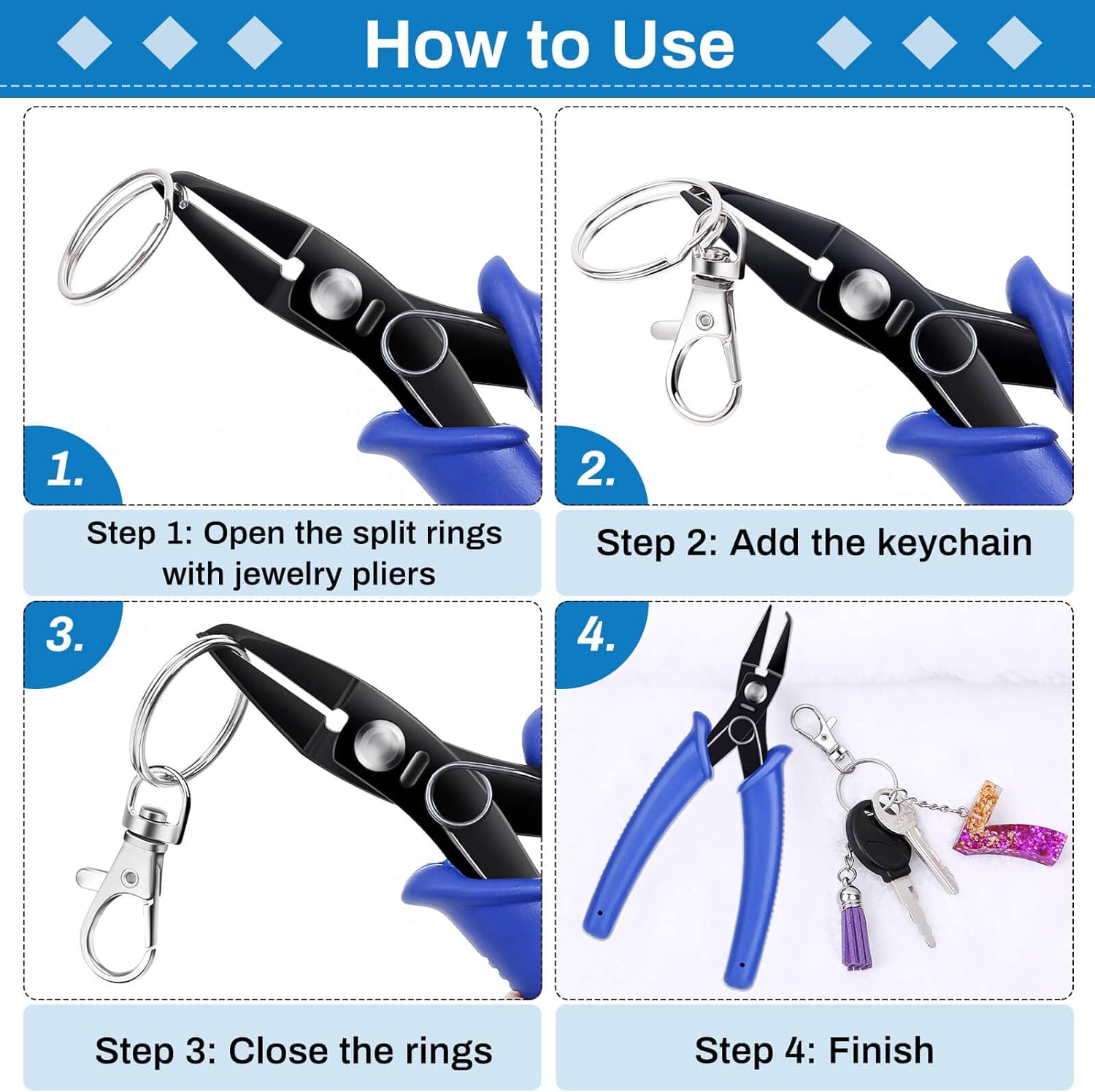 How to Use

1.

Step 1: Open the split rings with jewelry pliers

2.

Step 2: Add the keychain

3.

Step 3: Close the rings

4.

Step 4: Finish