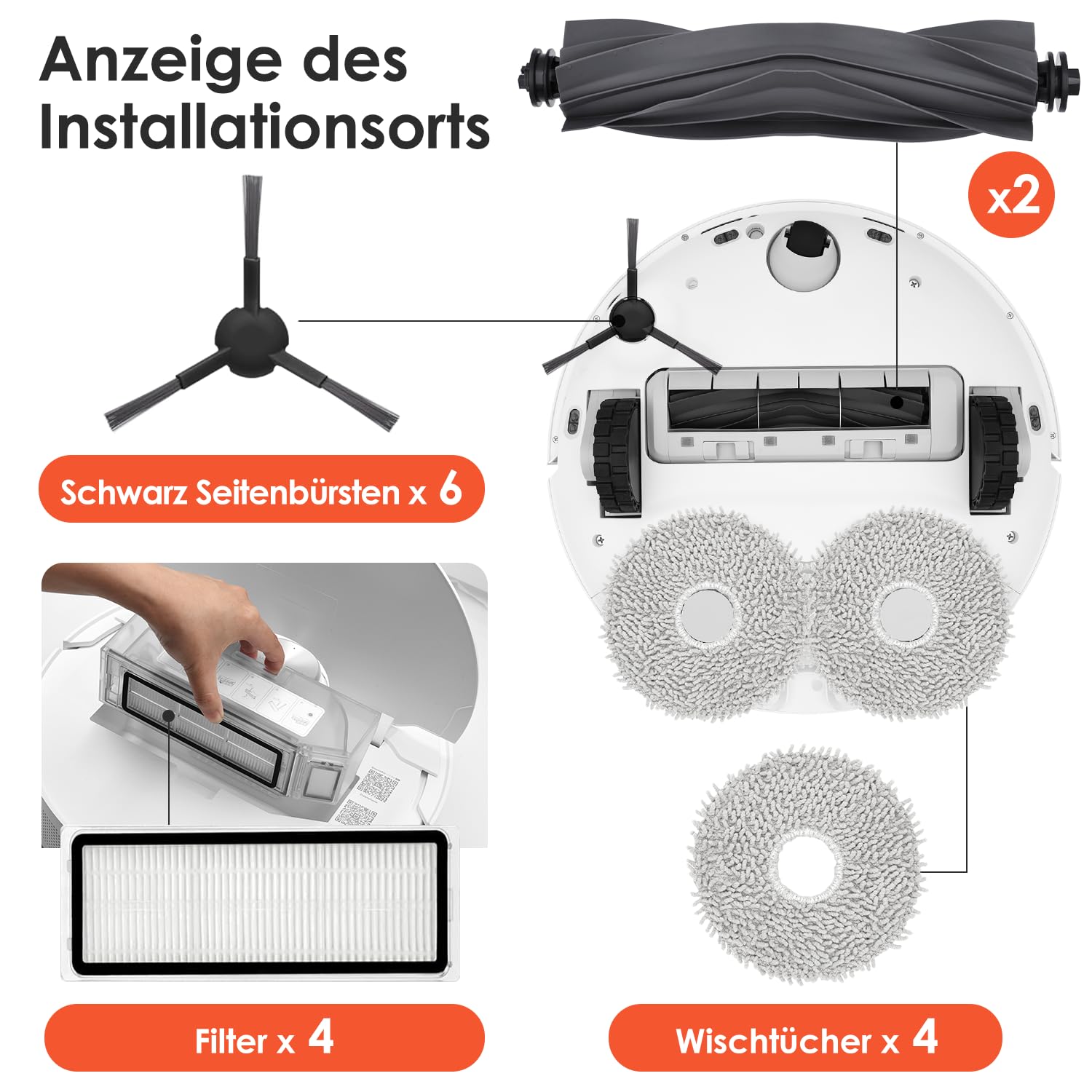 Anzeige des Installationsorts

x2

Schwarz Seitenbürsten x 6

Filter x 4

Wischtücher x 4