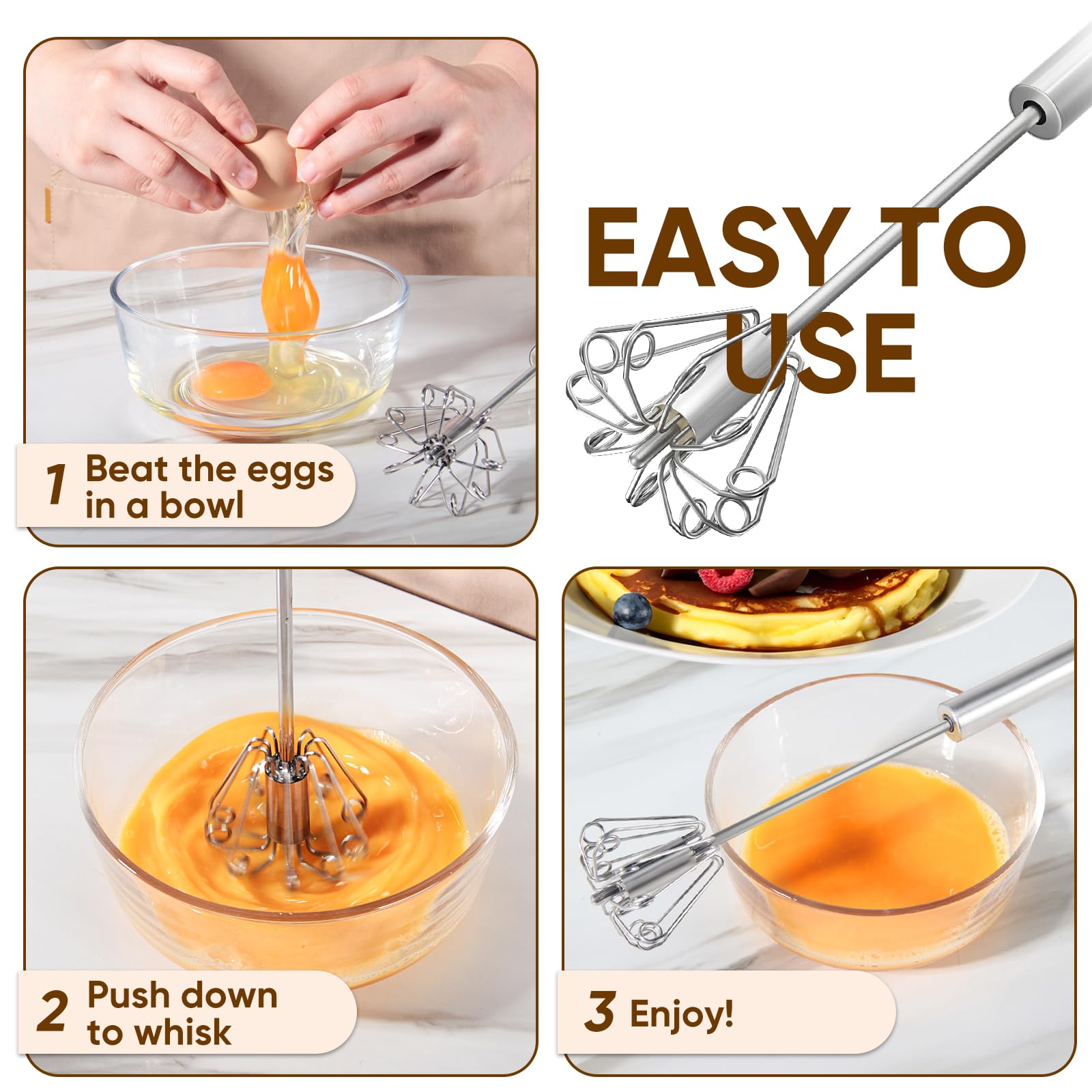 EASY TO USE

1 Beat the eggs in a bowl

2 Push down to whisk

3 Enjoy!