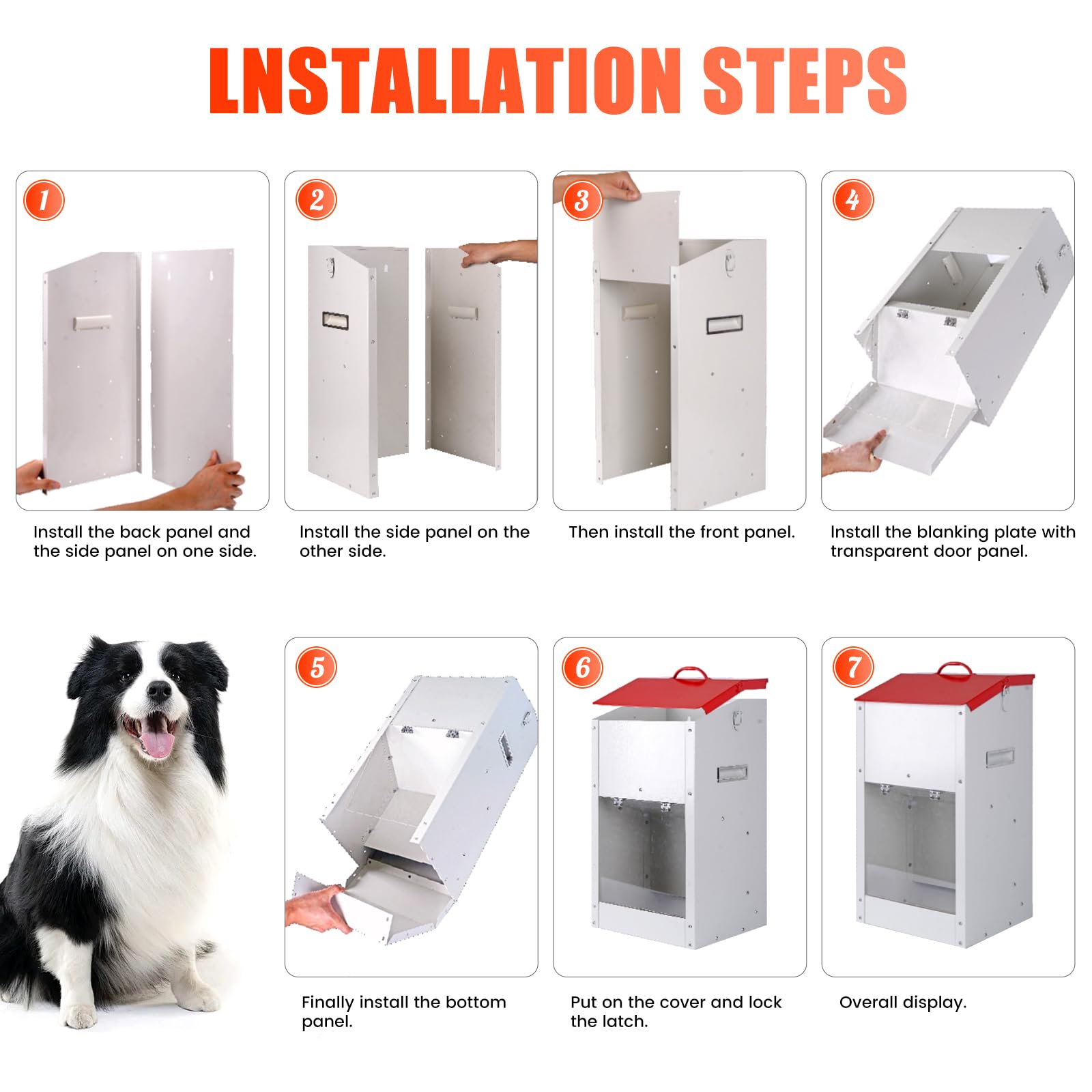 LNSTALLATION STEPS

1

Install the back panel and the side panel on one side.

2

Install the side panel on the other side.

3

Then install the front panel.

4

Install the blanking plate with transparent door panel.

5

Finally install the bottom panel.

6

Put on the cover and lock the latch.

7

Overall display.