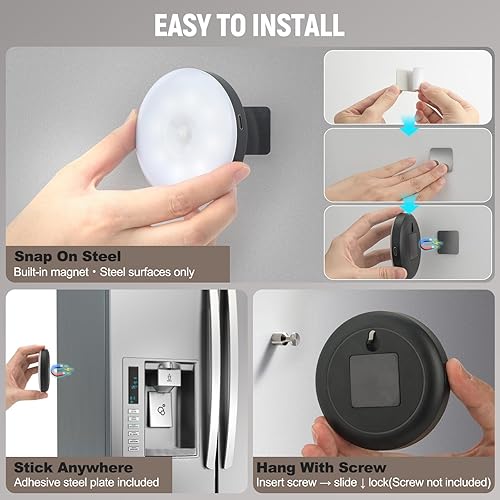 EASY TO INSTALL

Snap On Steel
Built-in magnet • Steel surfaces only

Stick Anywhere
Adhesive steel plate included

Hang With Screw
Insert screw → slide ↓ lock(Screw not included)