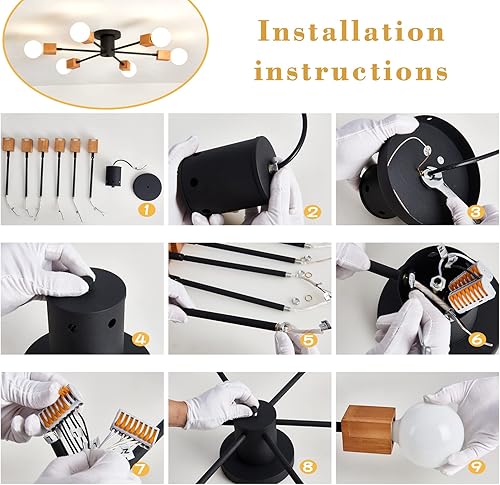 Installation instructions

1

2

3

4

5

6

7

8

9