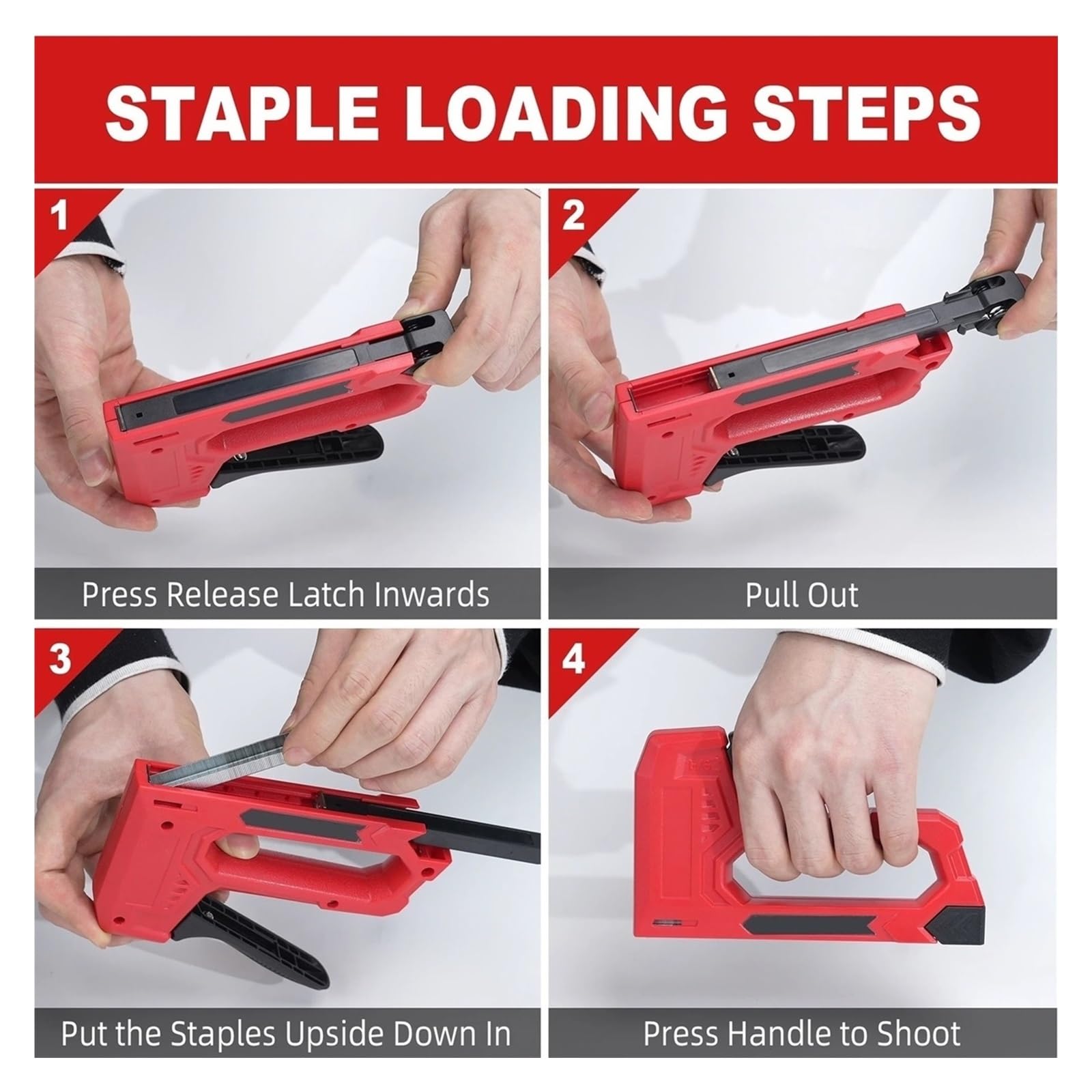 STAPLE LOADING STEPS

1

Press Release Latch Inwards

2

Pull Out

3

Put the Staples Upside Down In

4

Press Handle to Shoot