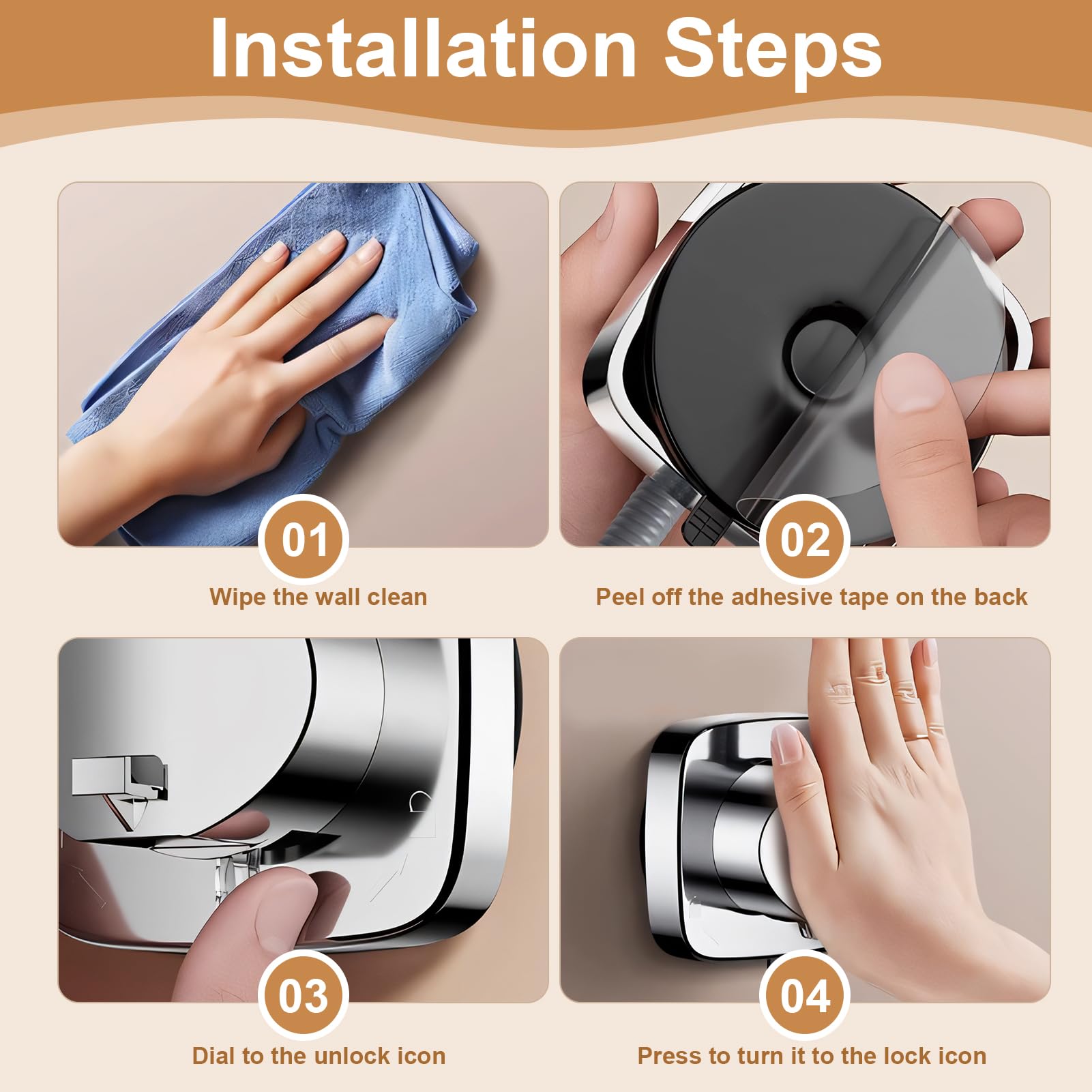 Installation Steps

01

Wipe the wall clean

02

Peel off the adhesive tape on the back

03

Dial to the unlock icon

04

Press to turn it to the lock icon