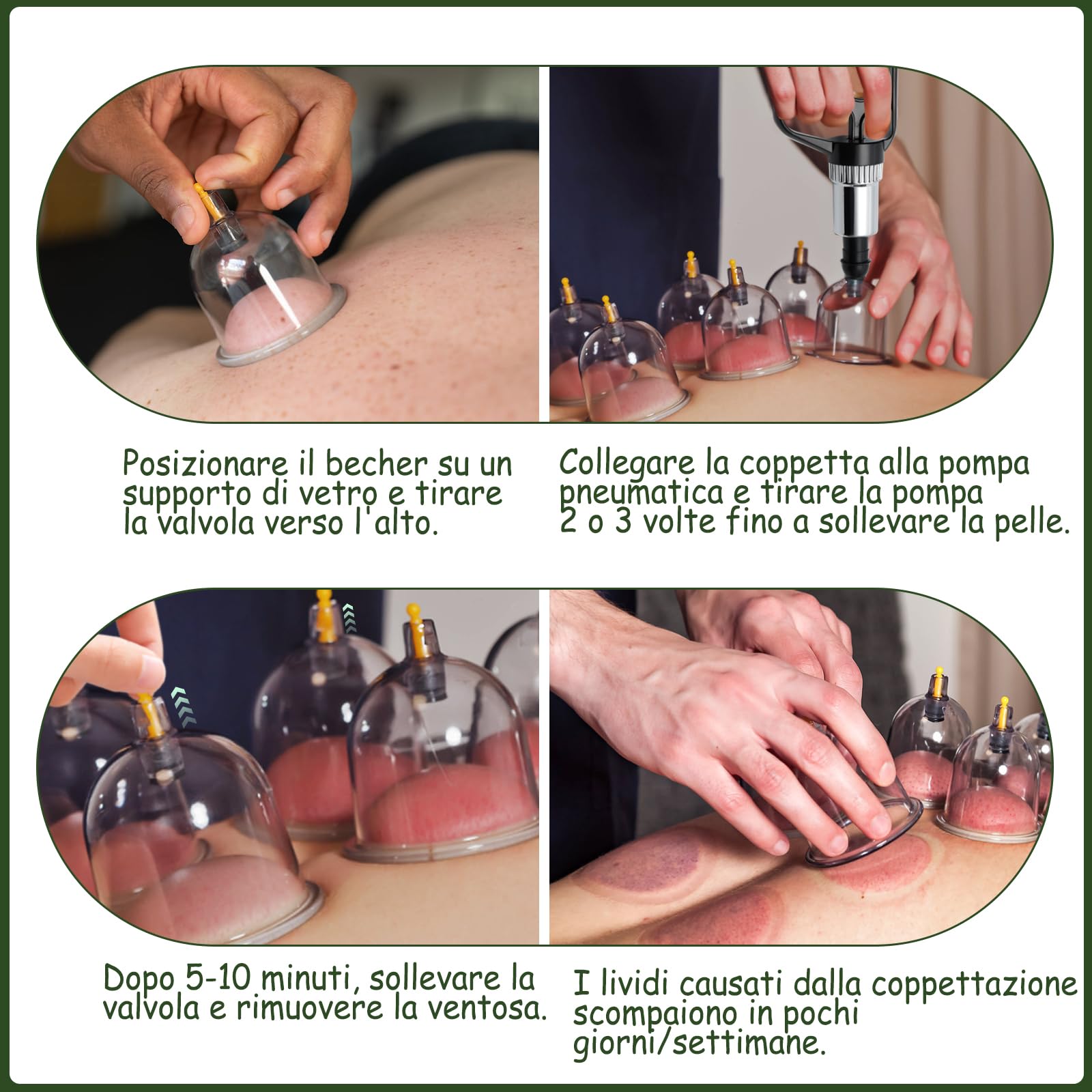 Posizionare il becher su un supporto di vetro e tirare la valvola verso l'alto.

Collegare la coppetta alla pompa pneumatica e tirare la pompa 2 o 3 volte fino a sollevare la pelle.

Dopo 5-10 minuti, sollevare la valvola e rimuovere la ventosa.

I lividi causati dalla coppettazione scompaiono in pochi giorni/settimane.