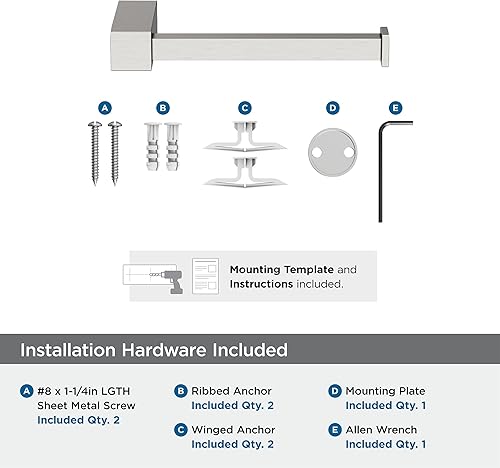 A B C D E

Mounting Template and Instructions included.

Installation Hardware Included

A #8 x 1-1/4in LGTH Sheet Metal Screw Included Qty. 2

B Ribbed Anchor Included Qty. 2

C Winged Anchor Included Qty. 2

D Mounting Plate Included Qty. 1

E Allen Wrench Included Qty. 1