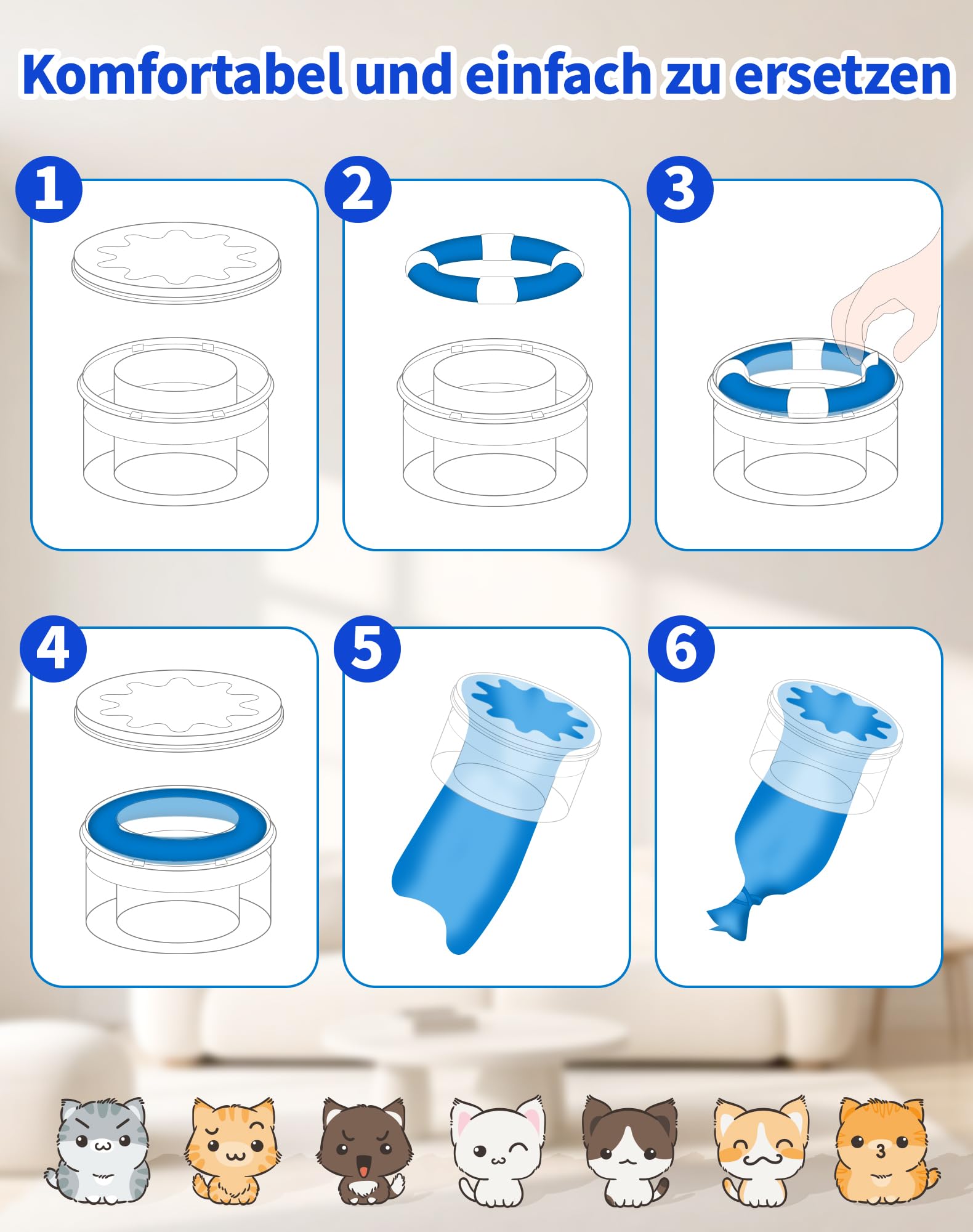 Komfortabel und einfach zu ersetzen

1

2

3

4

5

6