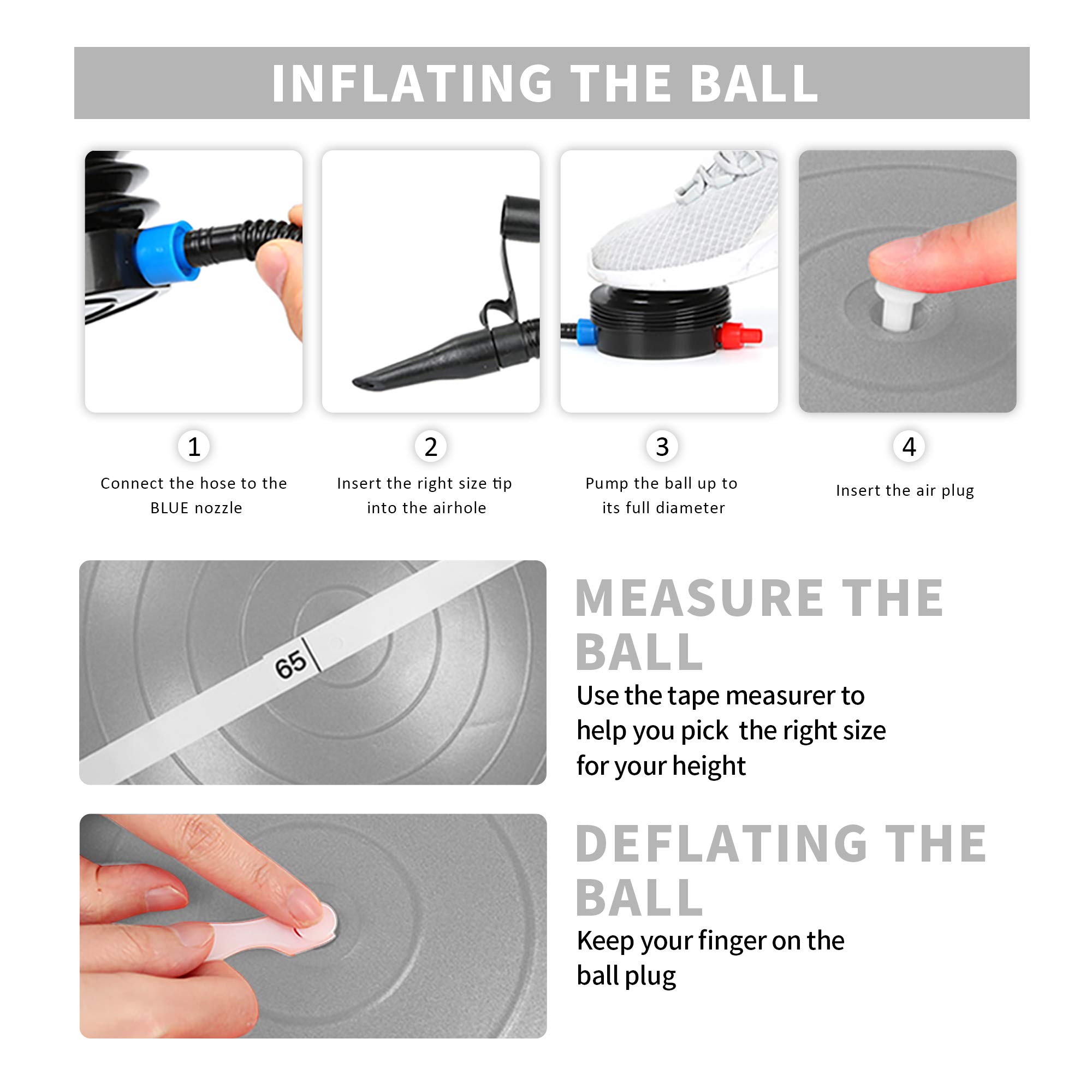 INFLATING THE BALL

1
Connect the hose to the BLUE nozzle

2
Insert the right size tip into the airhole

3
Pump the ball up to its full diameter

4
Insert the air plug

65

MEASURE THE BALL
Use the tape measurer to help you pick the right size for your height

DEFLATING THE BALL
Keep your finger on the ball plug