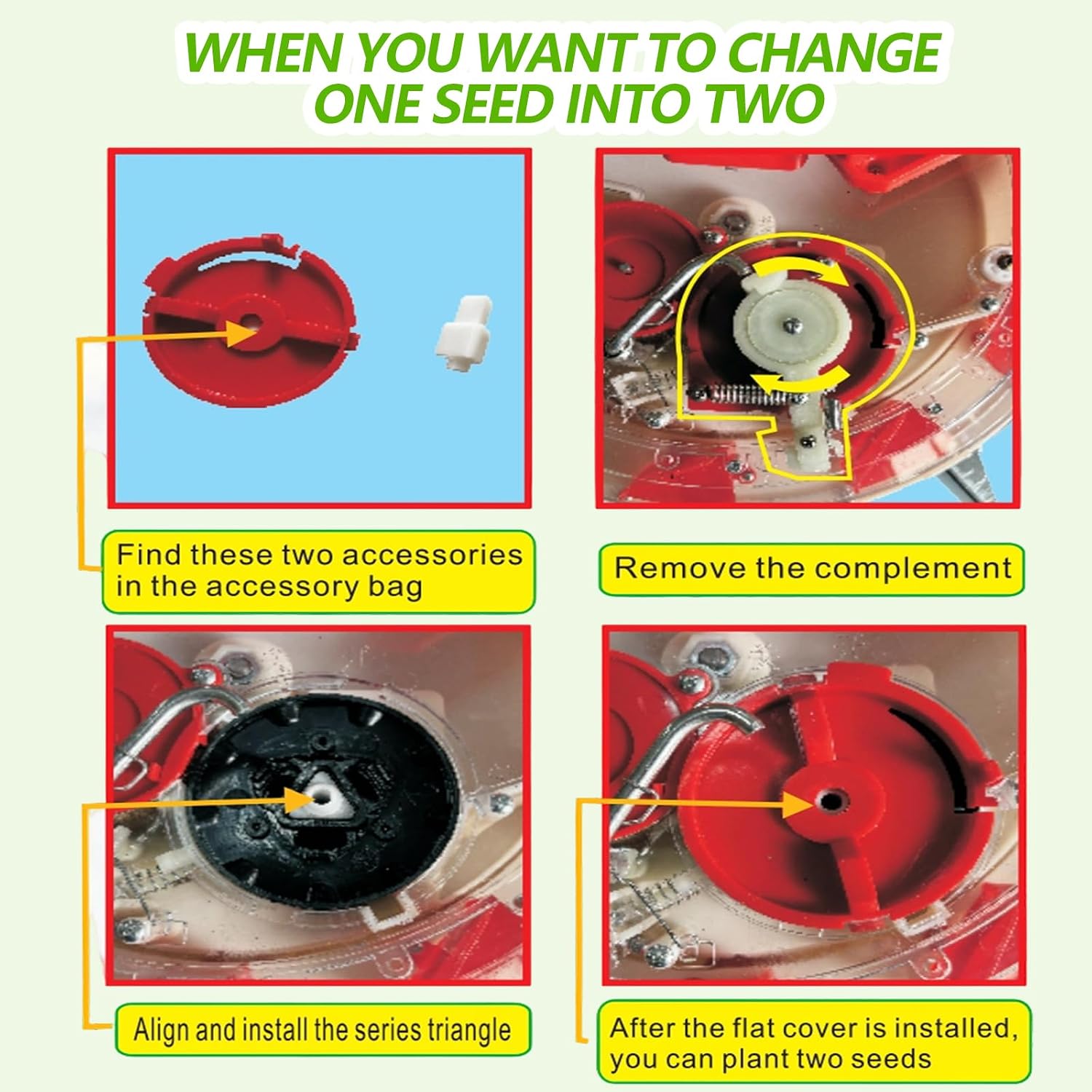 WHEN YOU WANT TO CHANGE ONE SEED INTO TWO

Find these two accessories in the accessory bag

Remove the complement

Align and install the series triangle

After the flat cover is installed, you can plant two seeds