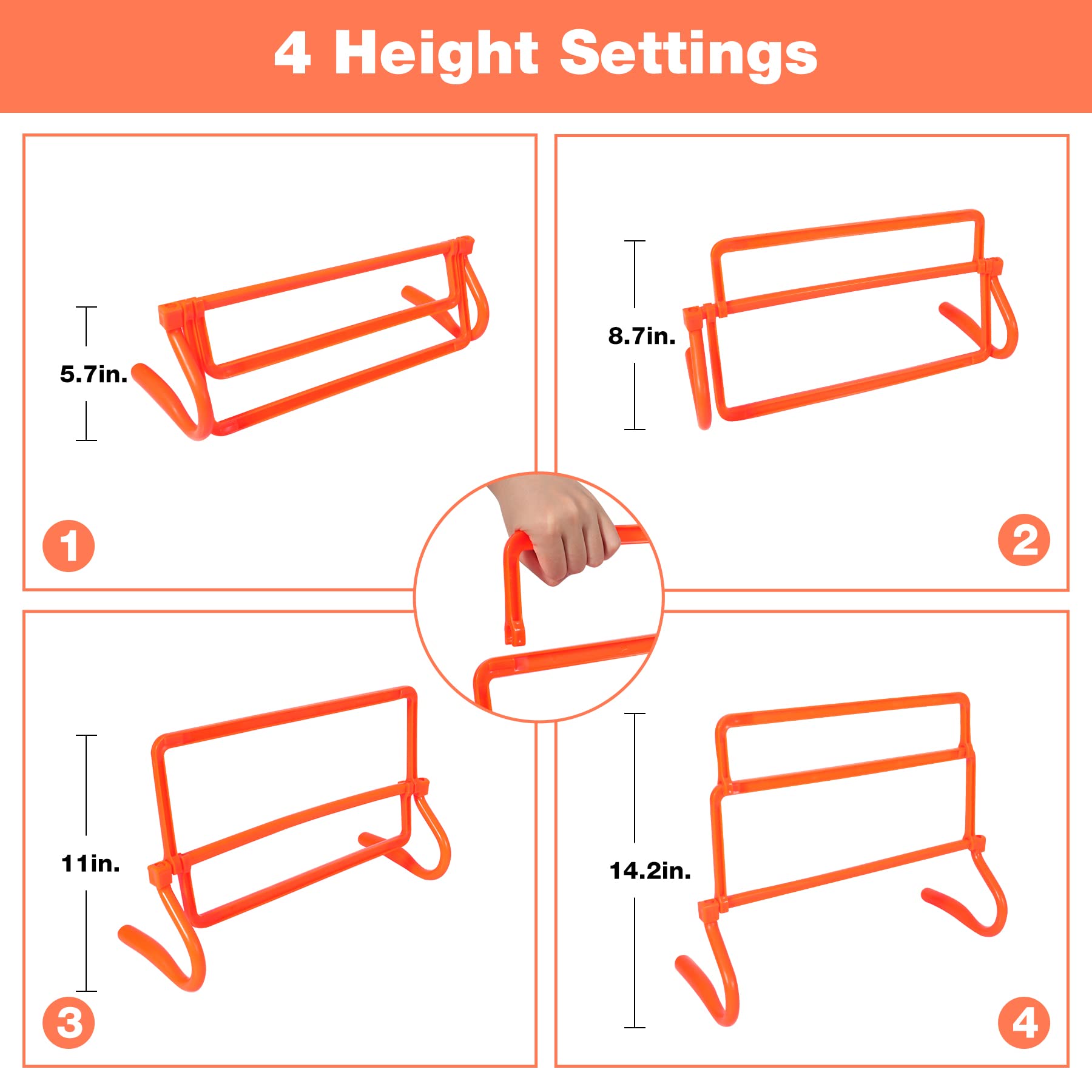 4 Height Settings

5.7in.

1

8.7in.

2

11in.

3

14.2in.

4