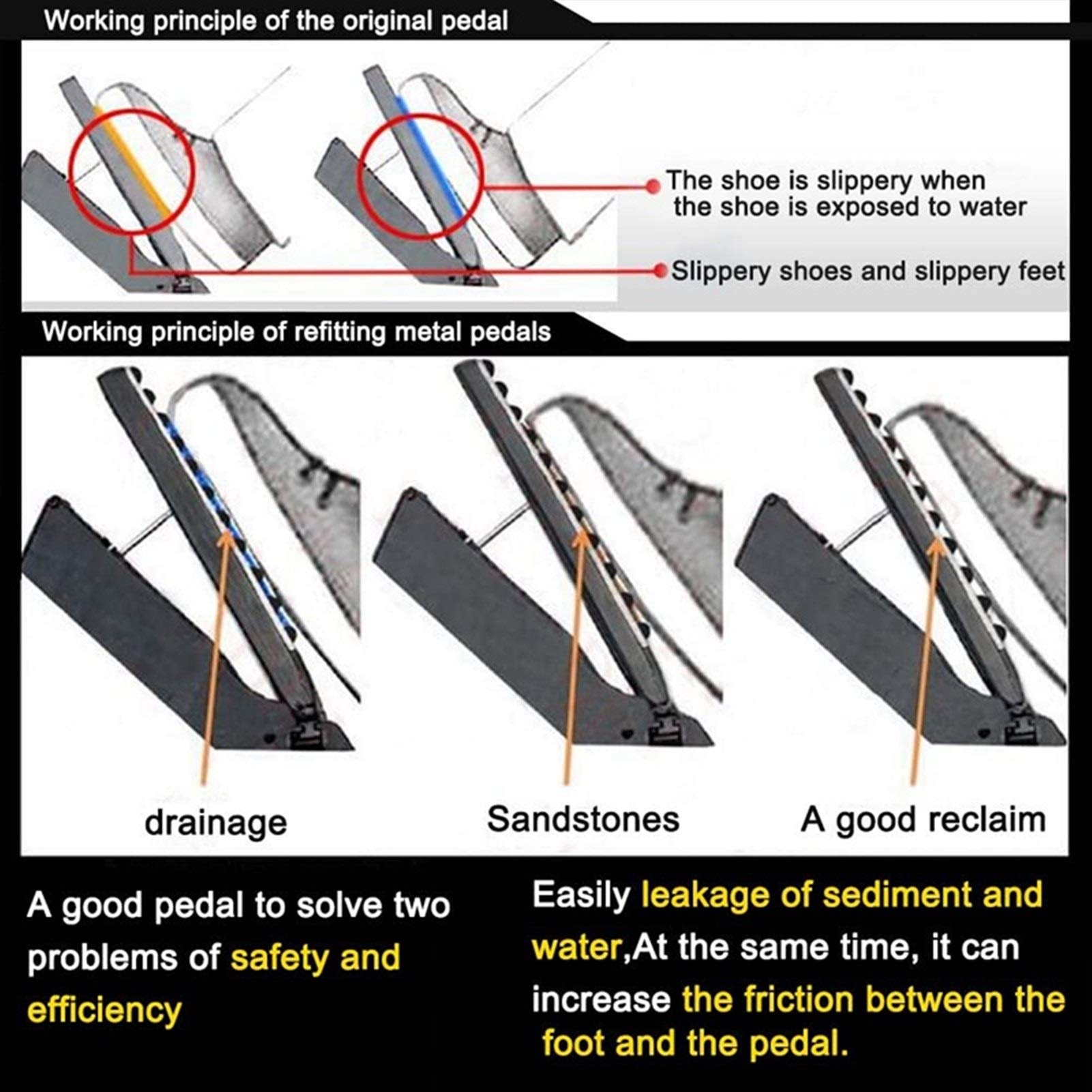 Working principle of the original pedal

The shoe is slippery when the shoe is exposed to water

Slippery shoes and slippery feet

Working principle of refitting metal pedals

drainage

Sandstones

A good reclaim

A good pedal to solve two problems of safety and efficiency

Easily leakage of sediment and water,At the same time, it can increase the friction between the foot and the pedal.