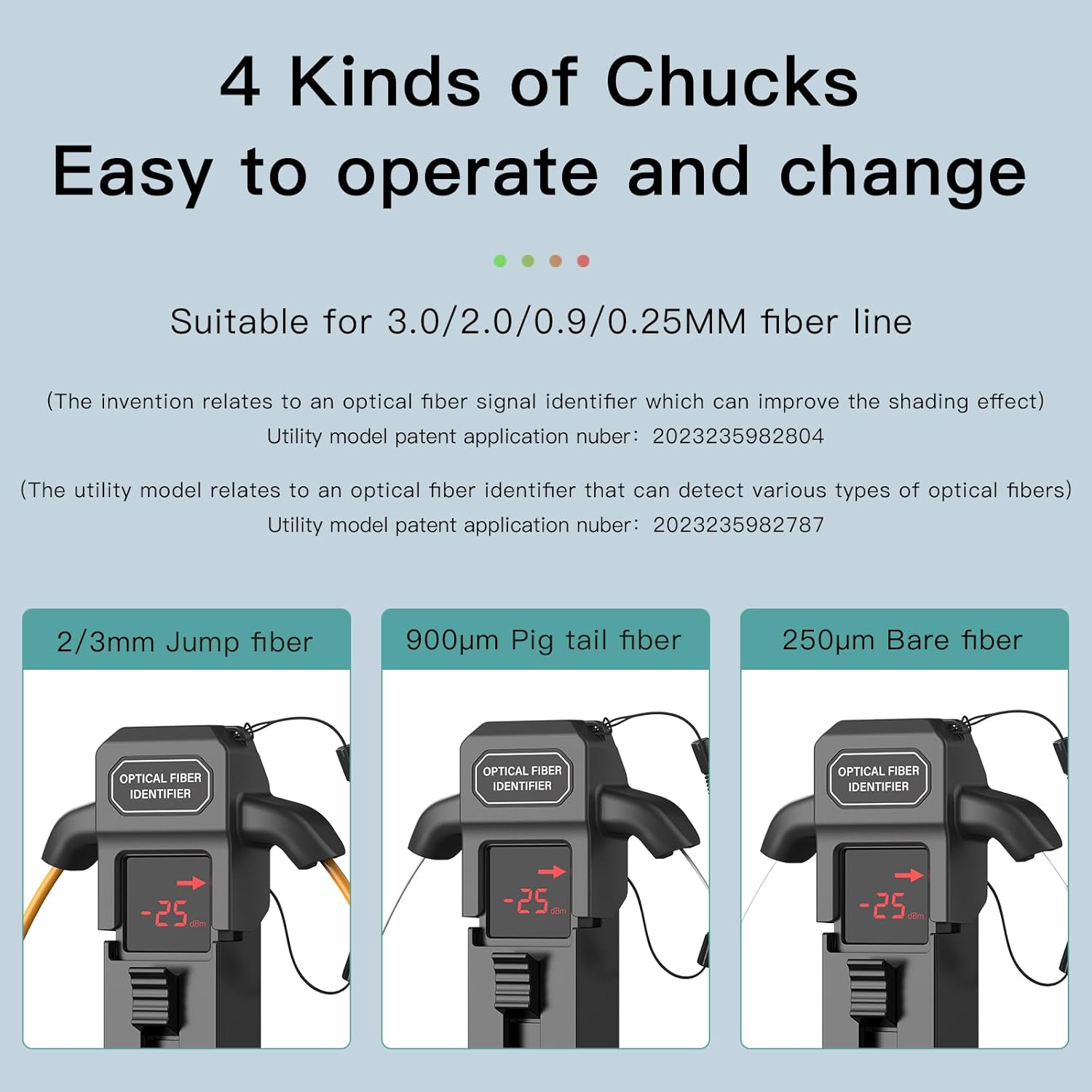 4 Kinds of Chucks
Easy to operate and change

Suitable for 3.0/2.0/0.9/0.25MM fiber line

(The invention relates to an optical fiber signal identifier which can improve the shading effect)
Utility model patent application nuber: 2023235982804

(The utility model relates to an optical fiber identifier that can detect various types of optical fibers)
Utility model patent application nuber: 2023235982787

2/3mm Jump fiber

OPTICAL FIBER IDENTIFIER

-25 dBm

900μm Pig tail fiber

OPTICAL FIBER IDENTIFIER

-25 dBm

250μm Bare fiber

OPTICAL FIBER IDENTIFIER

-25 dBm