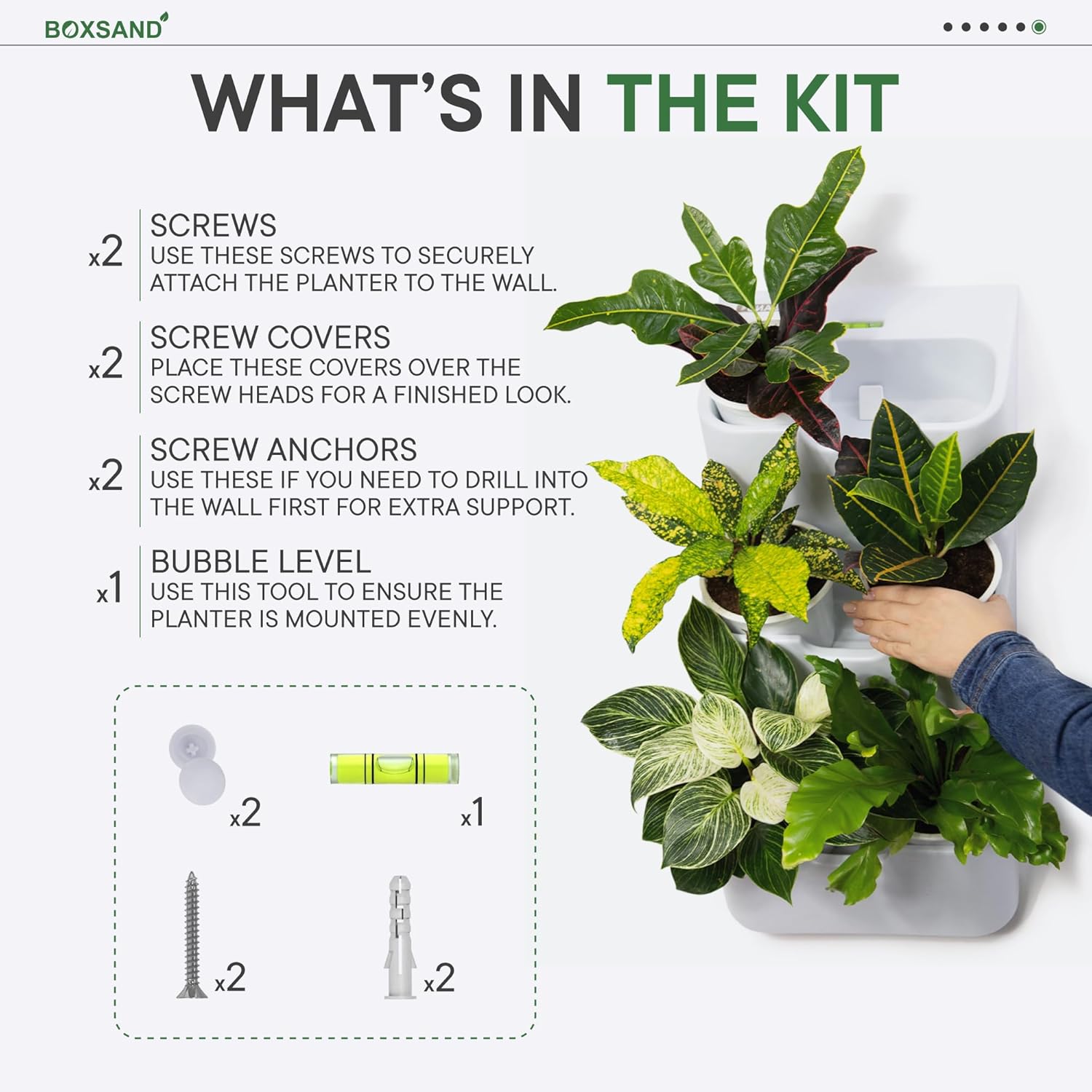 BOXSAND

WHAT'S IN THE KIT

x2 SCREWS
USE THESE SCREWS TO SECURELY ATTACH THE PLANTER TO THE WALL.

x2 SCREW COVERS
PLACE THESE COVERS OVER THE SCREW HEADS FOR A FINISHED LOOK.

x2 SCREW ANCHORS
USE THESE IF YOU NEED TO DRILL INTO THE WALL FIRST FOR EXTRA SUPPORT.

x1 BUBBLE LEVEL
USE THIS TOOL TO ENSURE THE PLANTER IS MOUNTED EVENLY.

x2

x1

x2

x2